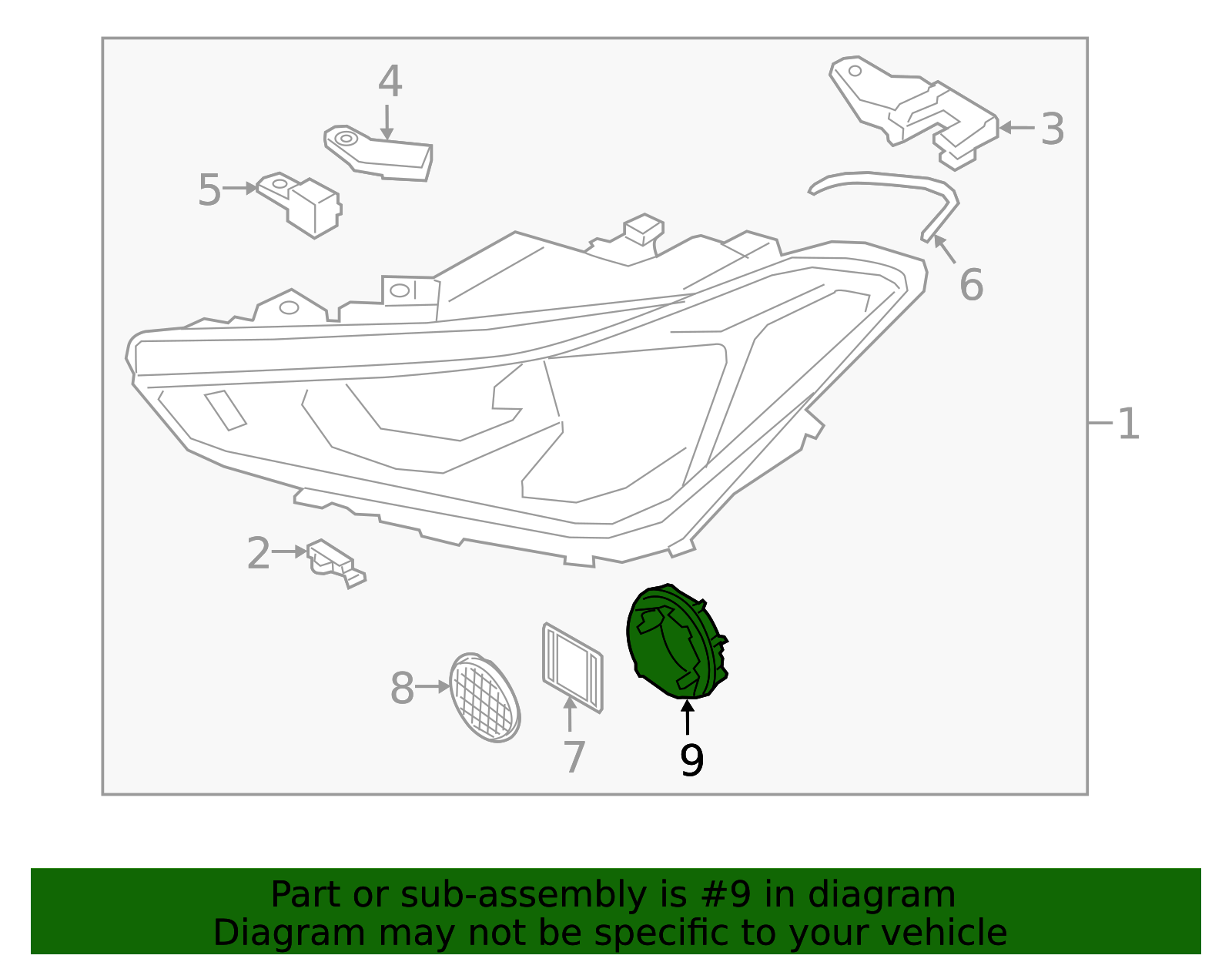 4
3
5
6
1
2
8
7
9

Part or sub-assembly is #9 in diagram
Diagram may not be specific to your vehicle