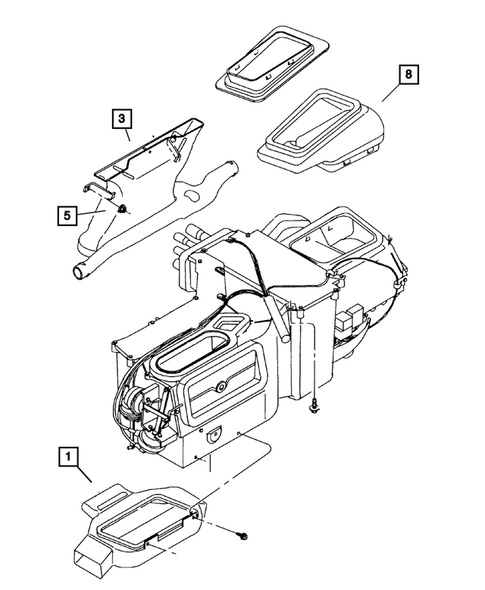 8
3
5
1