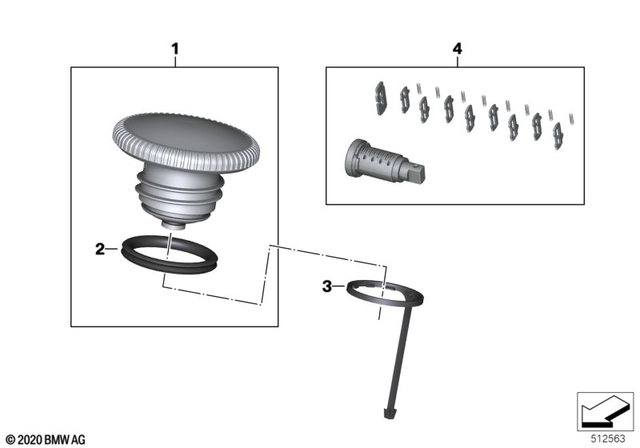 1

4

2

3

© 2020 BMW AG

512563