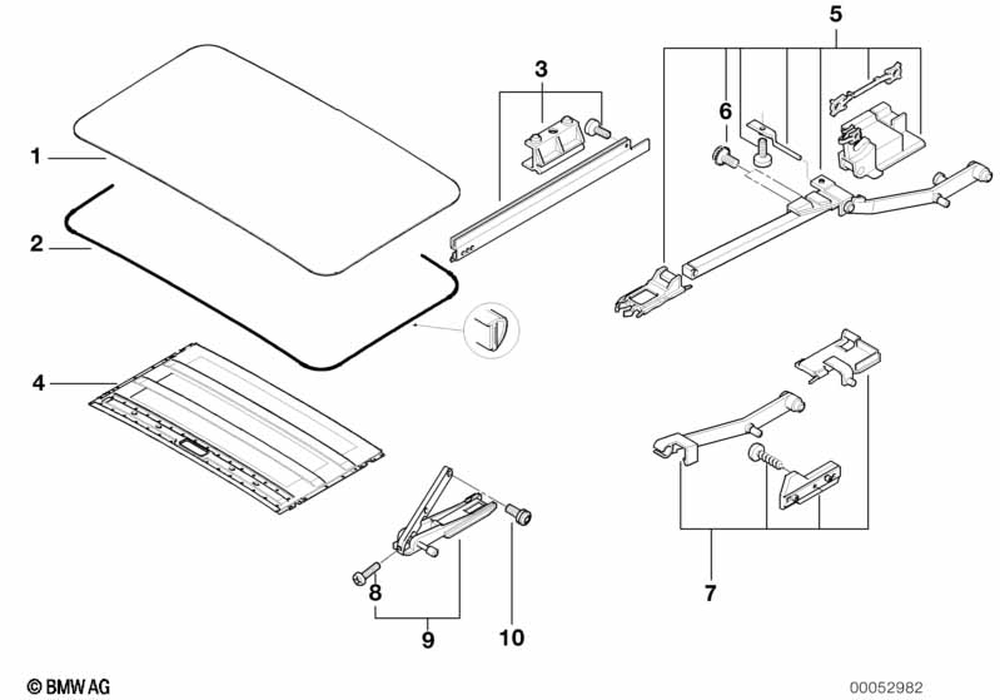 1
2
3
4
5
6
7
8
9
10
© BMW AG
00052982