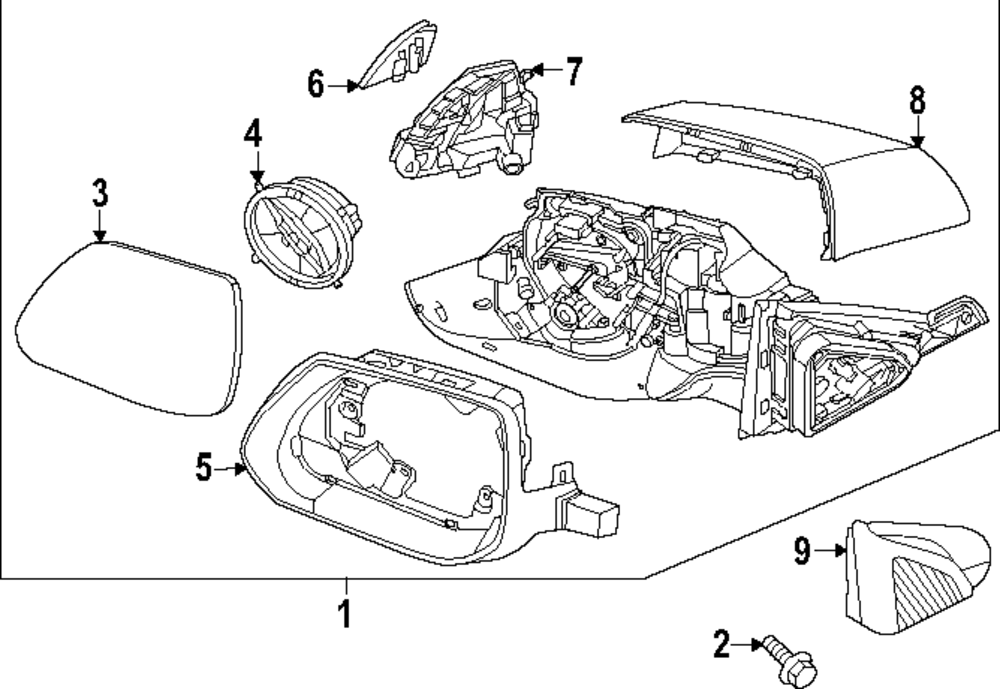 6
7
8
4
3
5
9
1
2