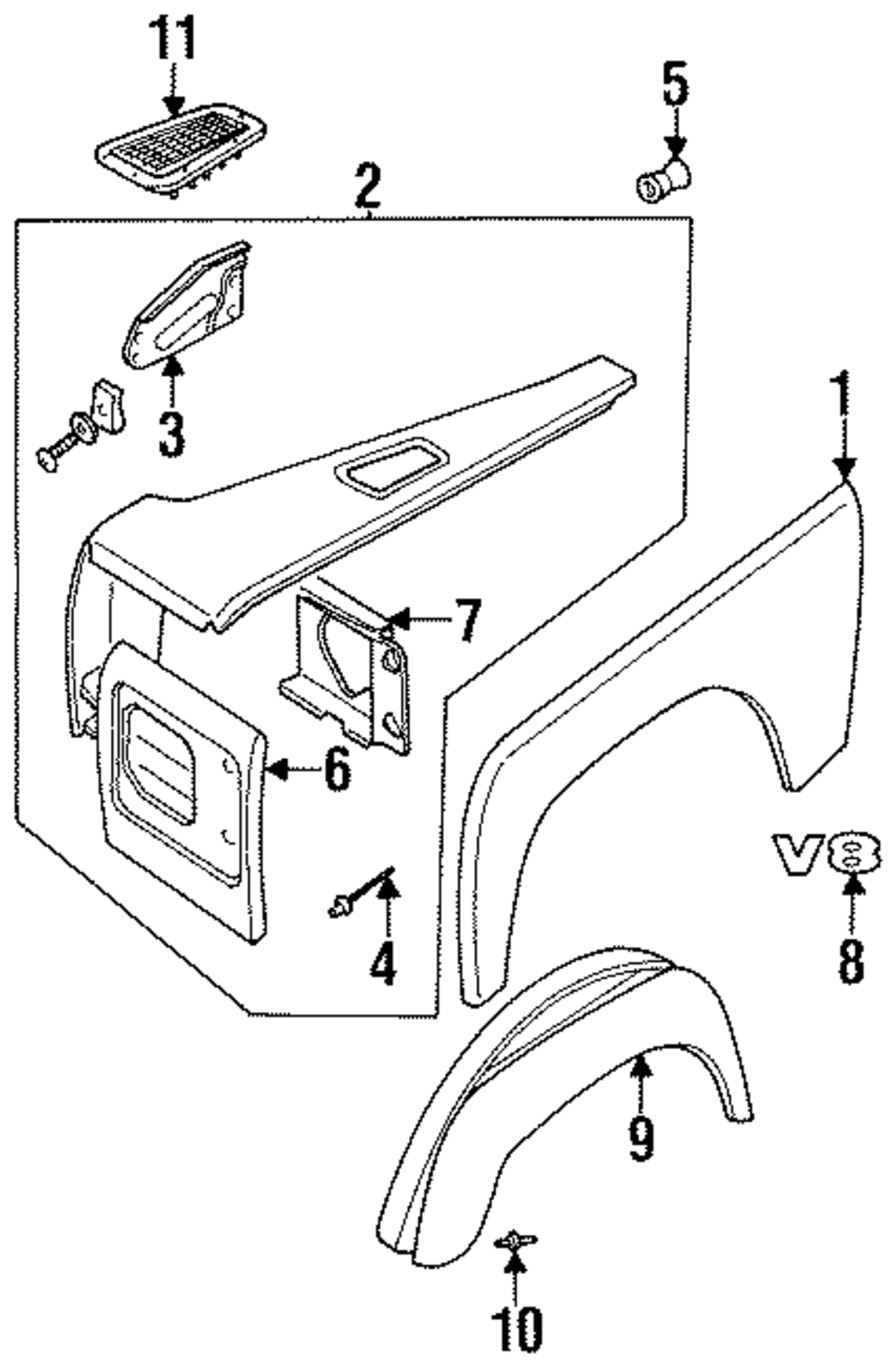 11
5
2
3
1
7
6
V8
4
8
9
10