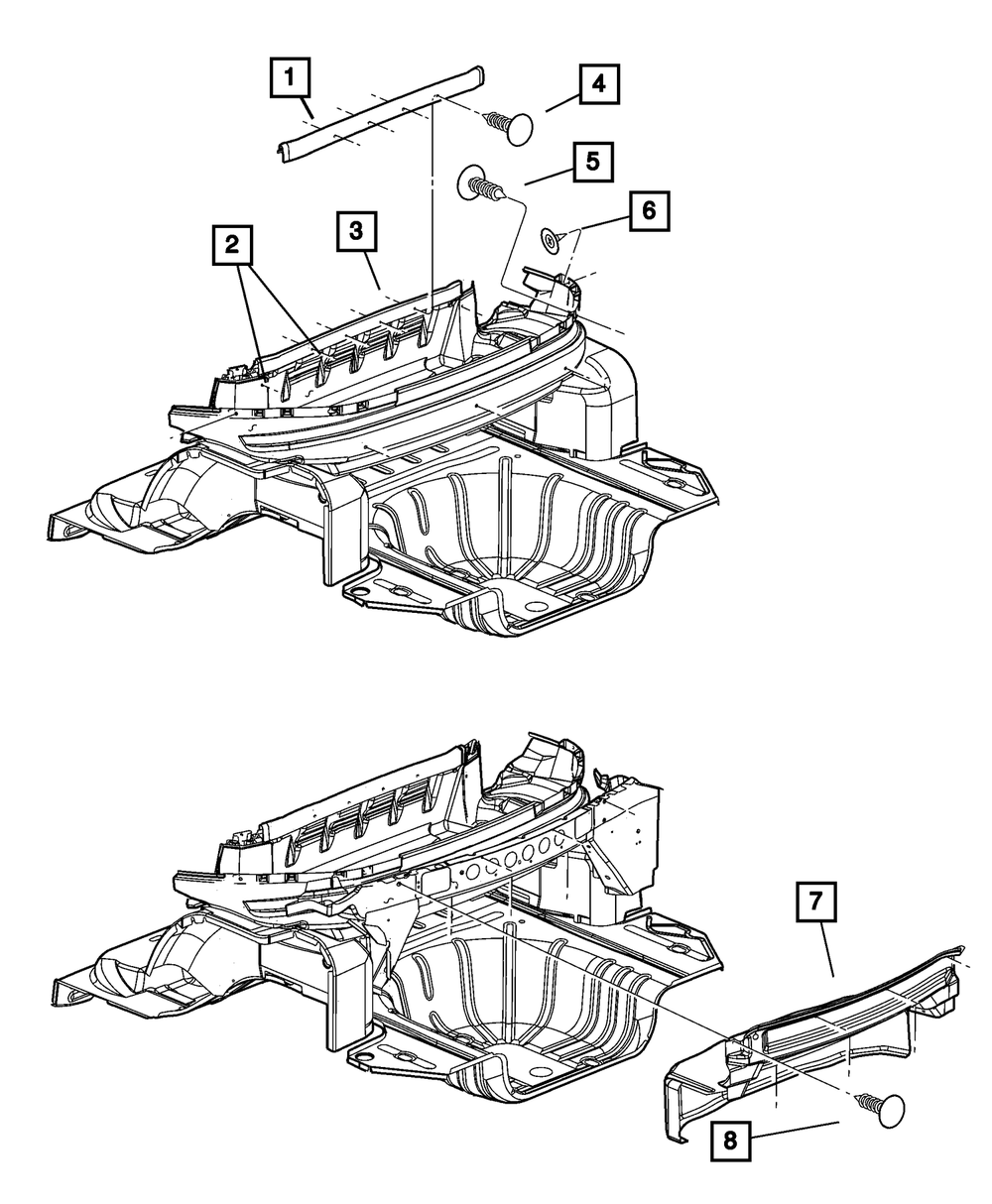 1
4
5
6
2
3
7
8