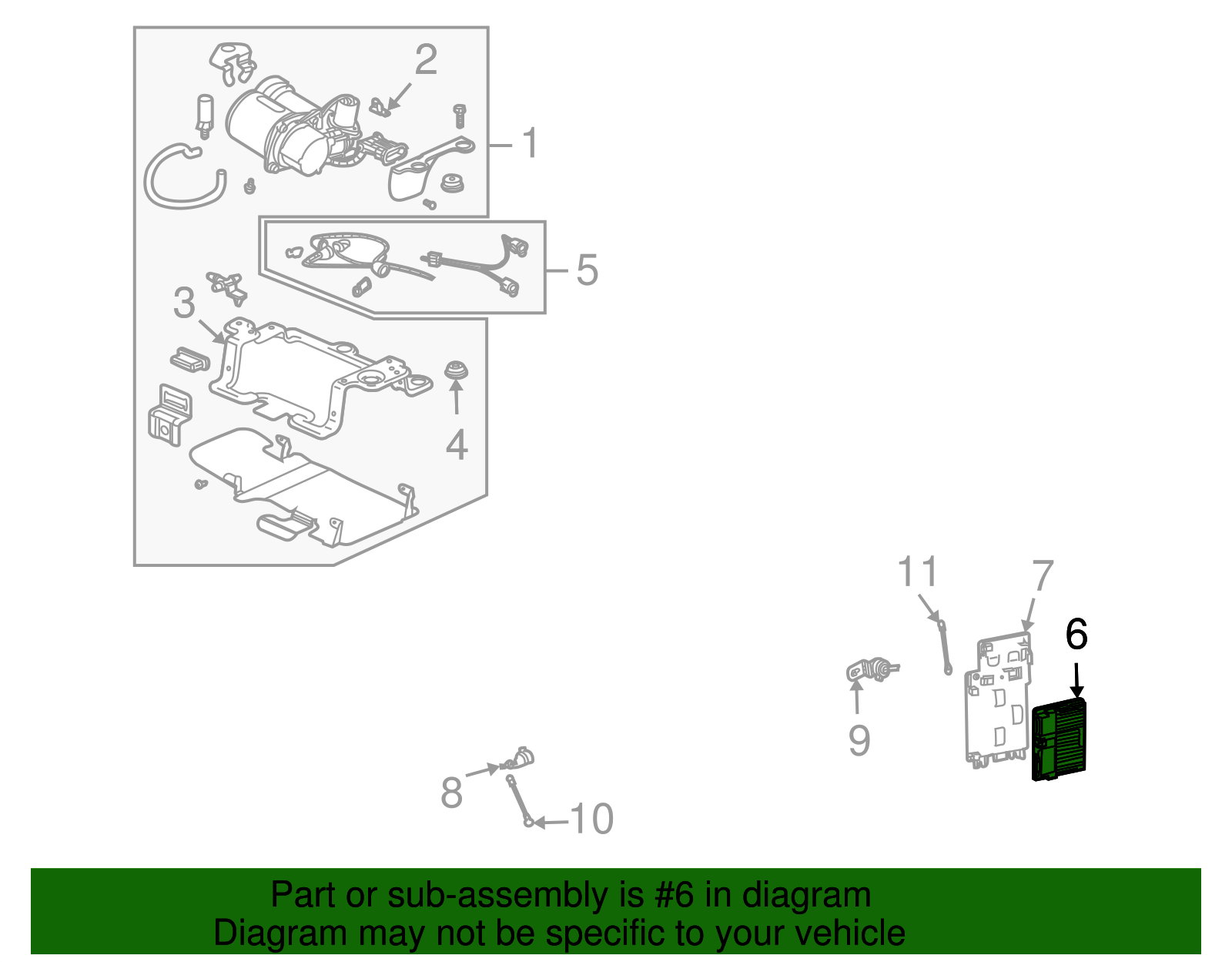 2
1
5
3
4
11
7
6
9
8
10

Part or sub-assembly is #6 in diagram
Diagram may not be specific to your vehicle