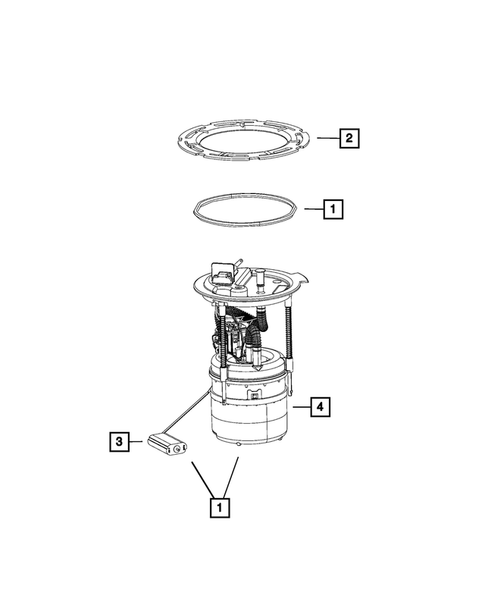 2
1
4
3
1