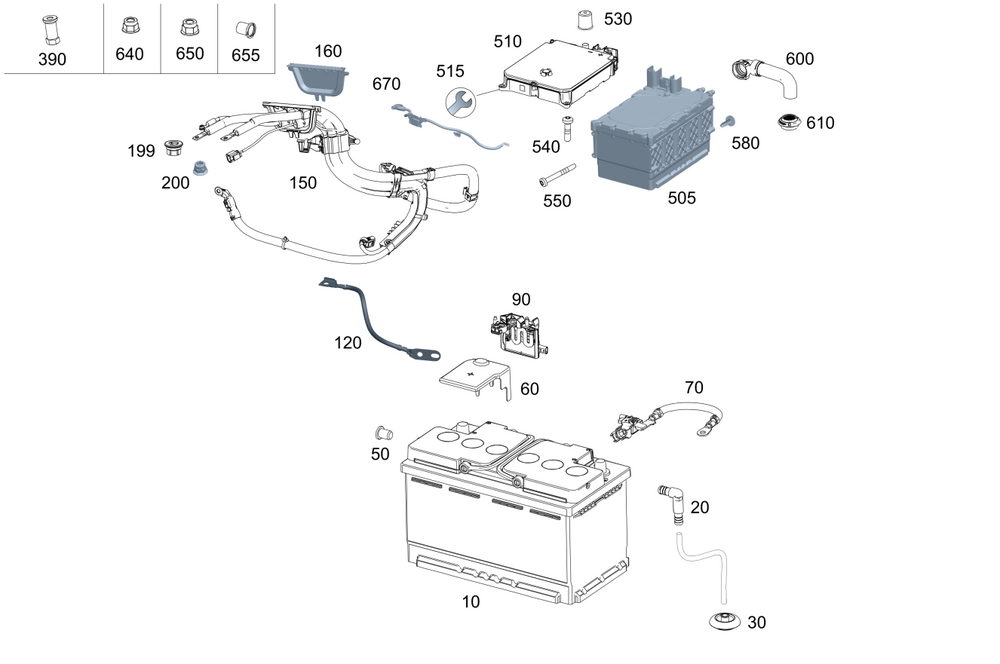 390
640
650
655
160
670
515
510
530
600
610
580
540
550
505
199
200
150
120
90
60
70
50
20
10
30