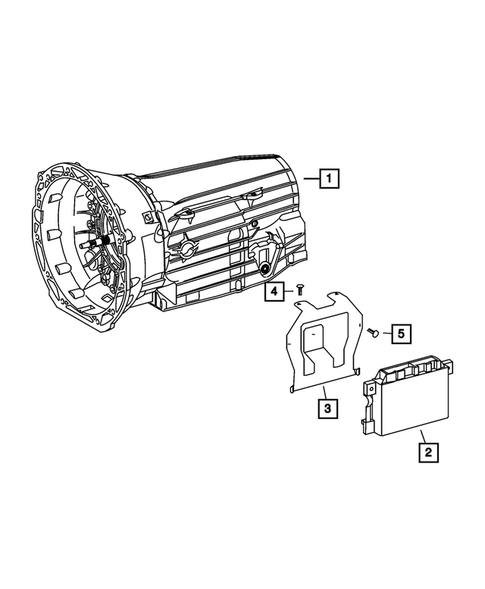 1

4

5

3

2