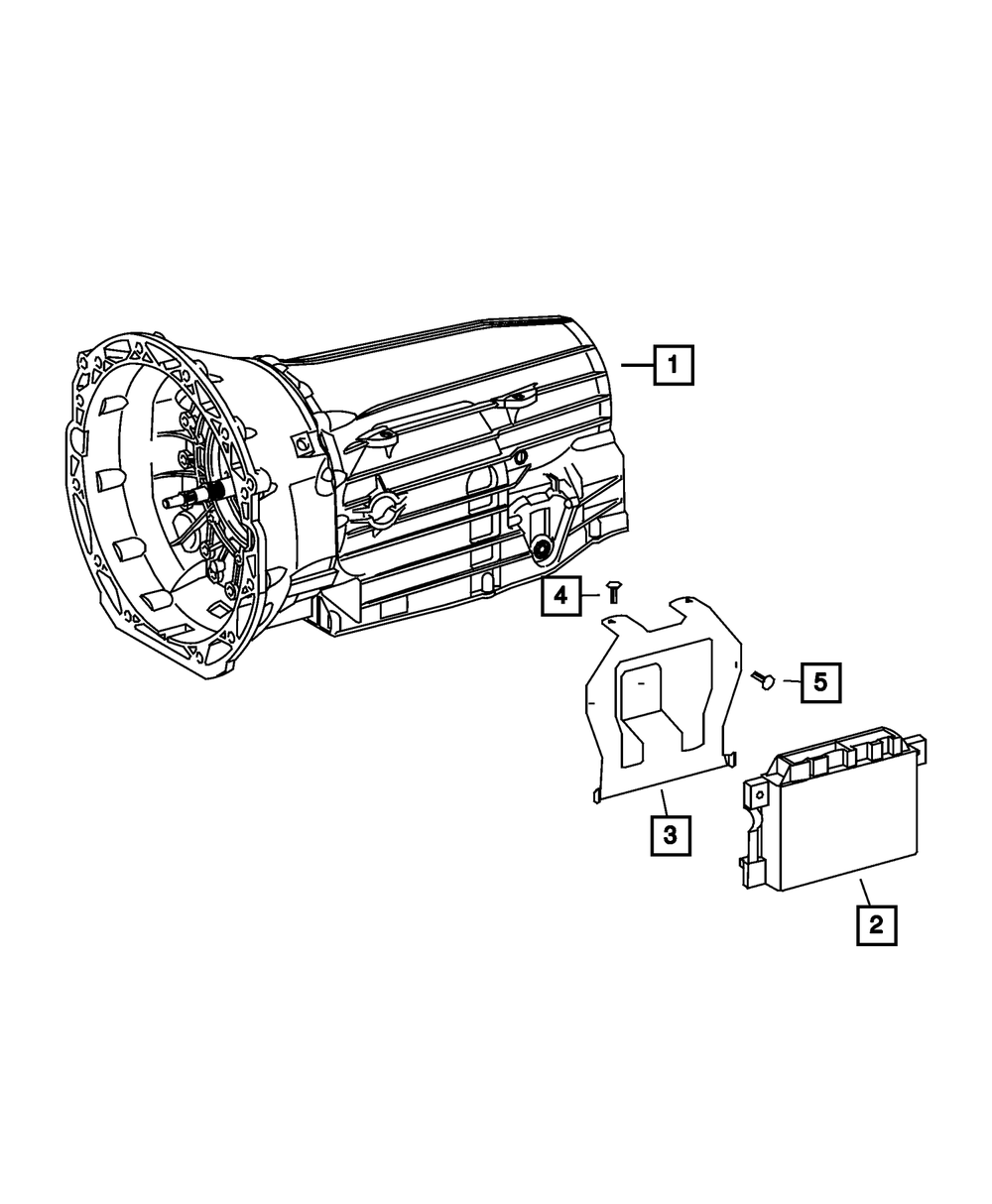 1
4
5
3
2