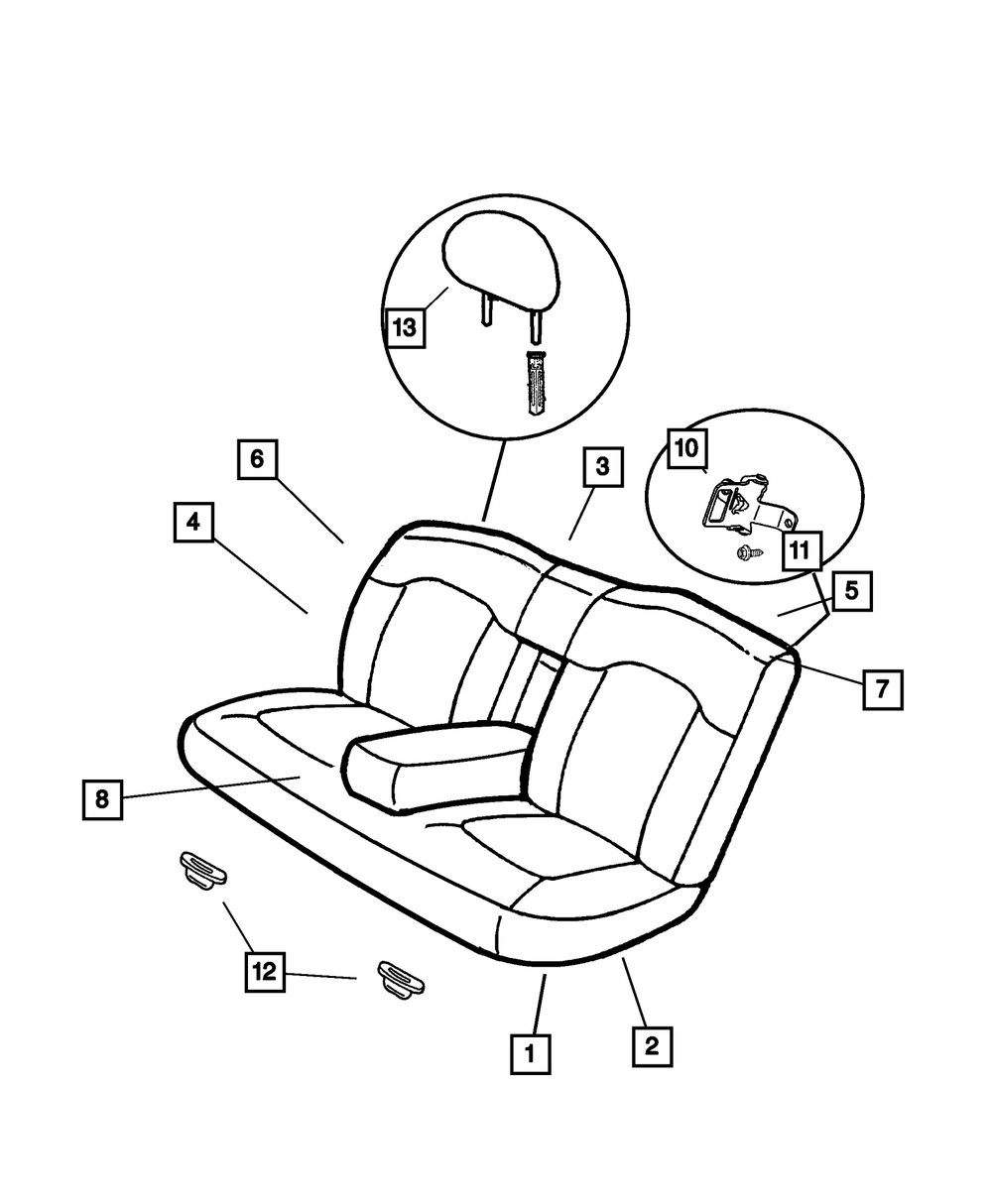 13
6
3
10
4
11
5
7
8
12
1
2