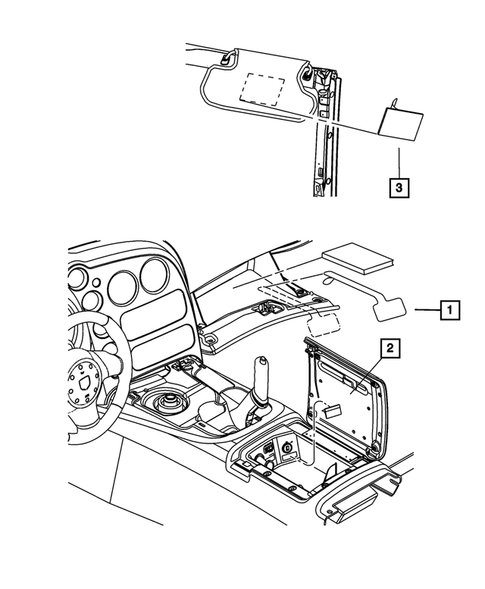 3

1

2