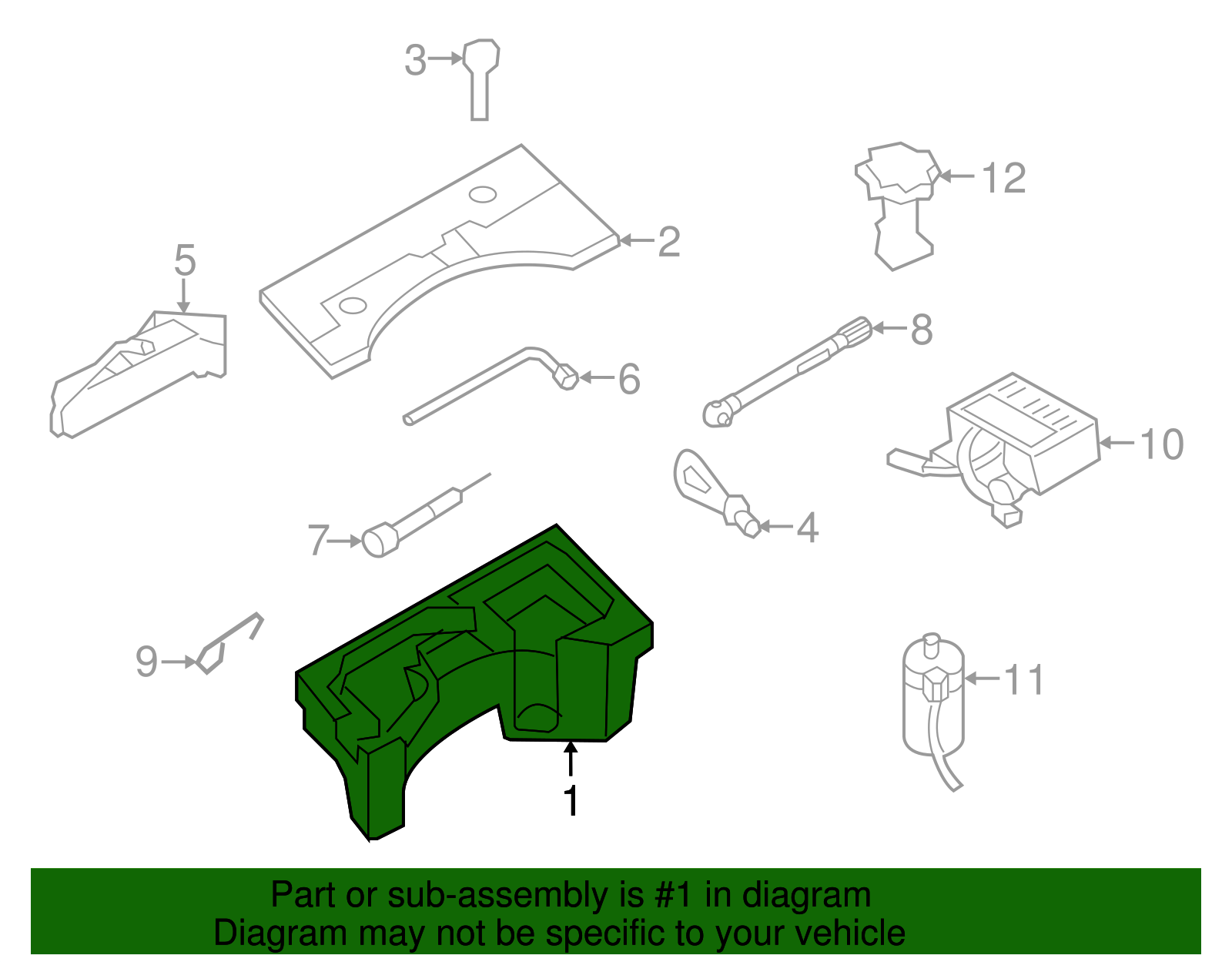 3

12

2

5

8

6

10

4

7

9

11

1

Part or sub-assembly is #1 in diagram
Diagram may not be specific to your vehicle