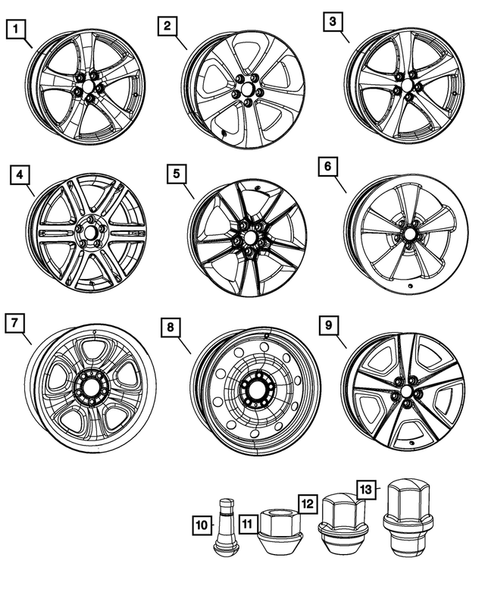 1
2
3
4
5
6
7
8
9
10
11
12
13