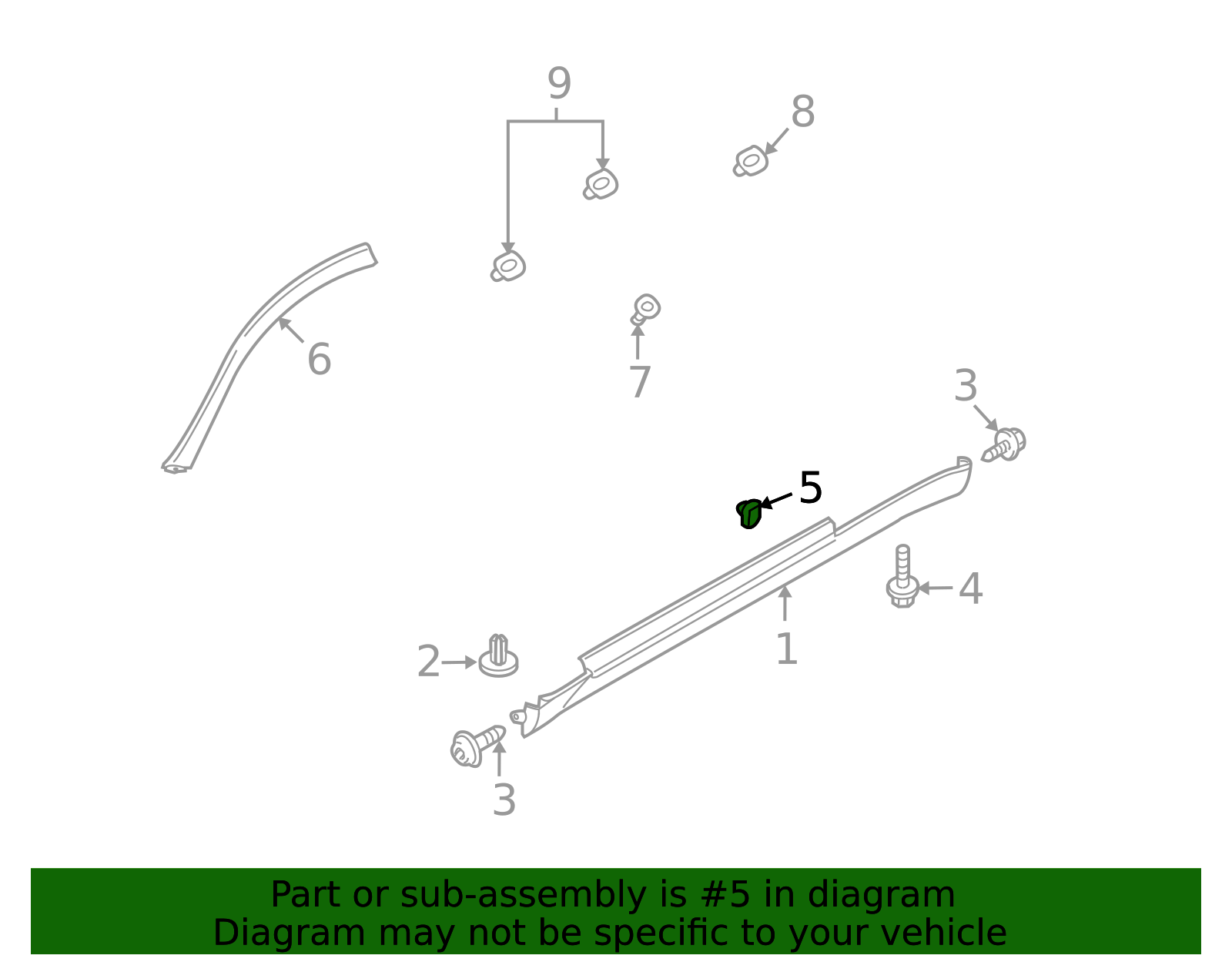 9
8
6
7
3
5
4
1
2
3

Part or sub-assembly is #5 in diagram
Diagram may not be specific to your vehicle