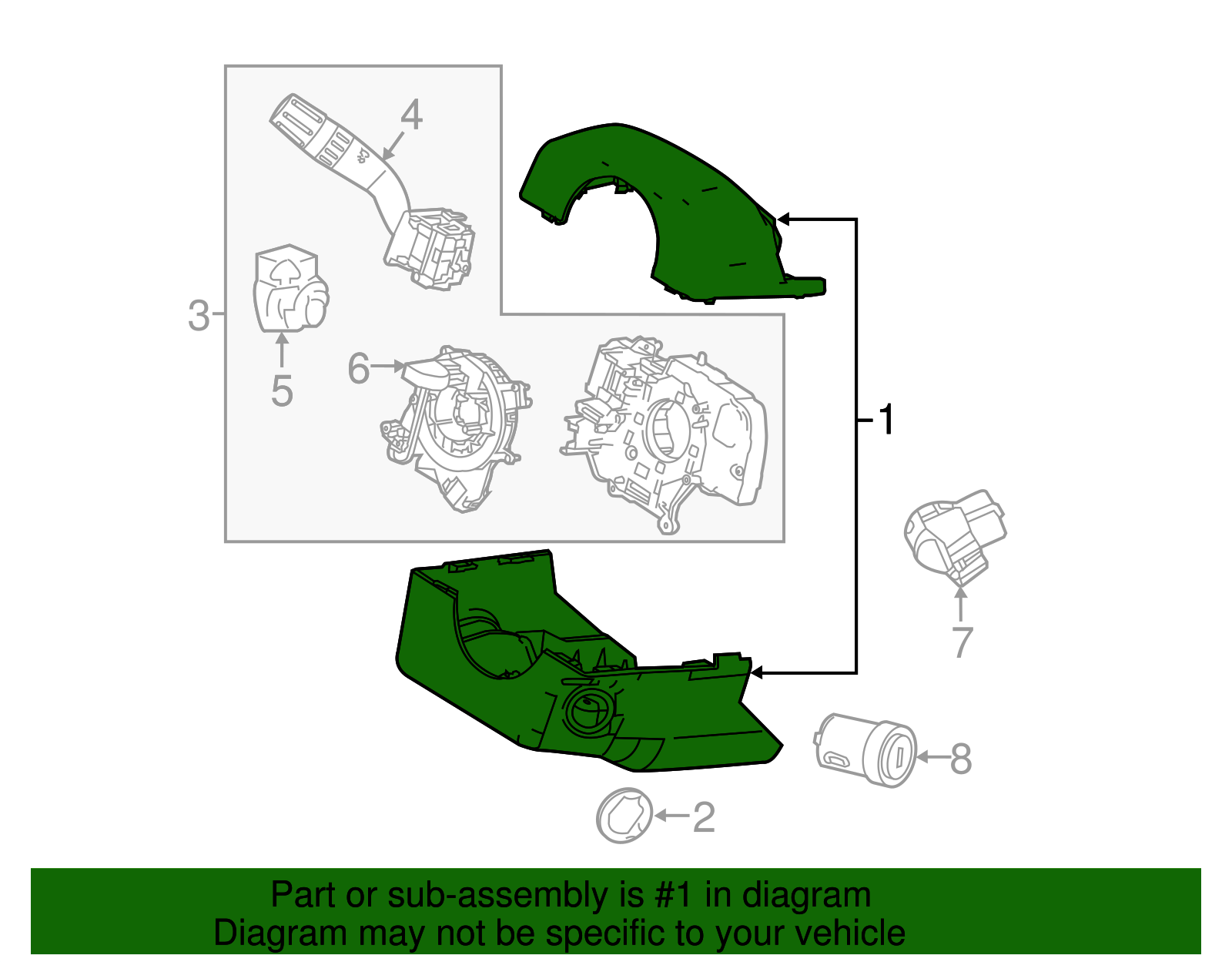 4
3
5
6
1
7
8
2

Part or sub-assembly is #1 in diagram
Diagram may not be specific to your vehicle