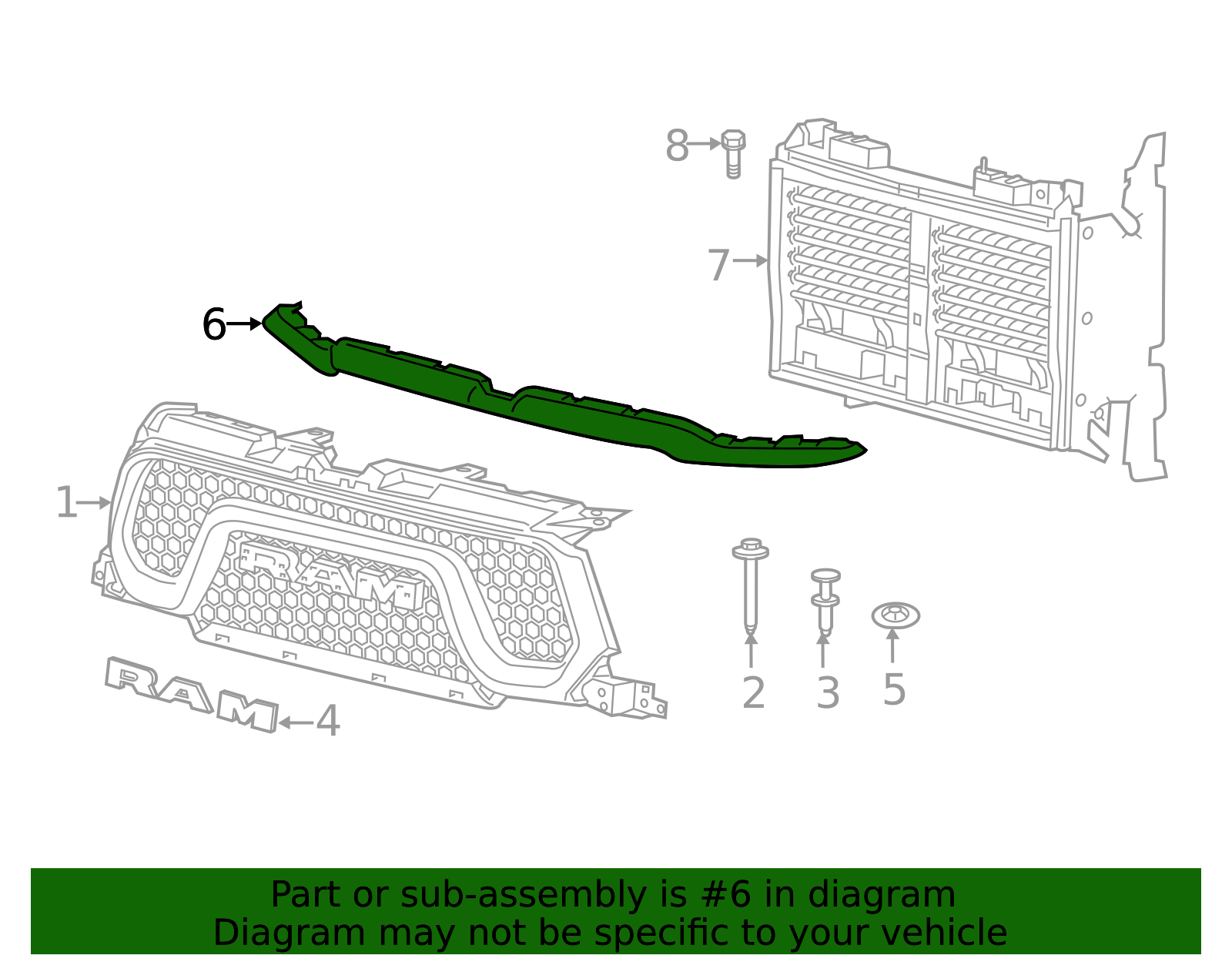 8
7
6
1
RAM
RAM
4
2
3
5

Part or sub-assembly is #6 in diagram
Diagram may not be specific to your vehicle