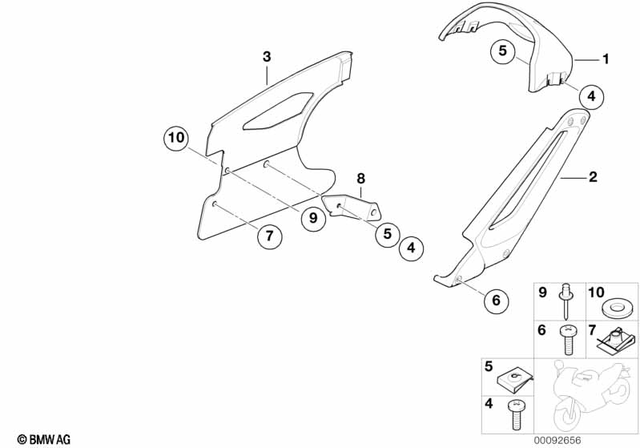 3
5
1
4
10
2
8
9
7
5
4
6
9
10
6
7
5
4
© BMW AG
00092656