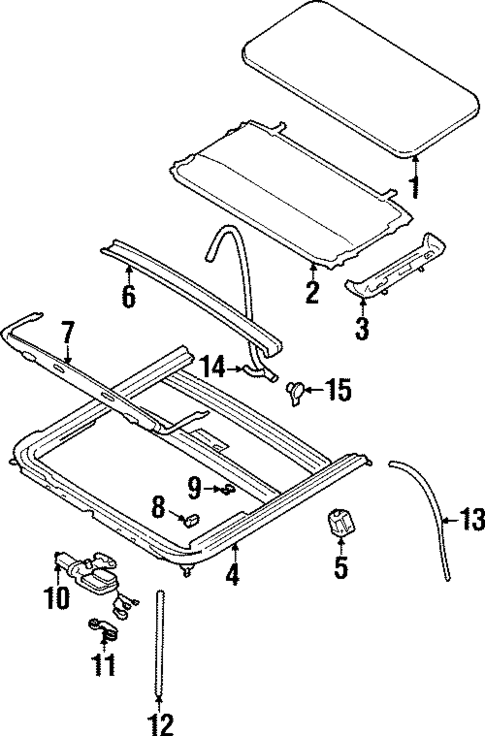 1
2
3
6
7
14
15
9
8
13
5
4
10
11
12