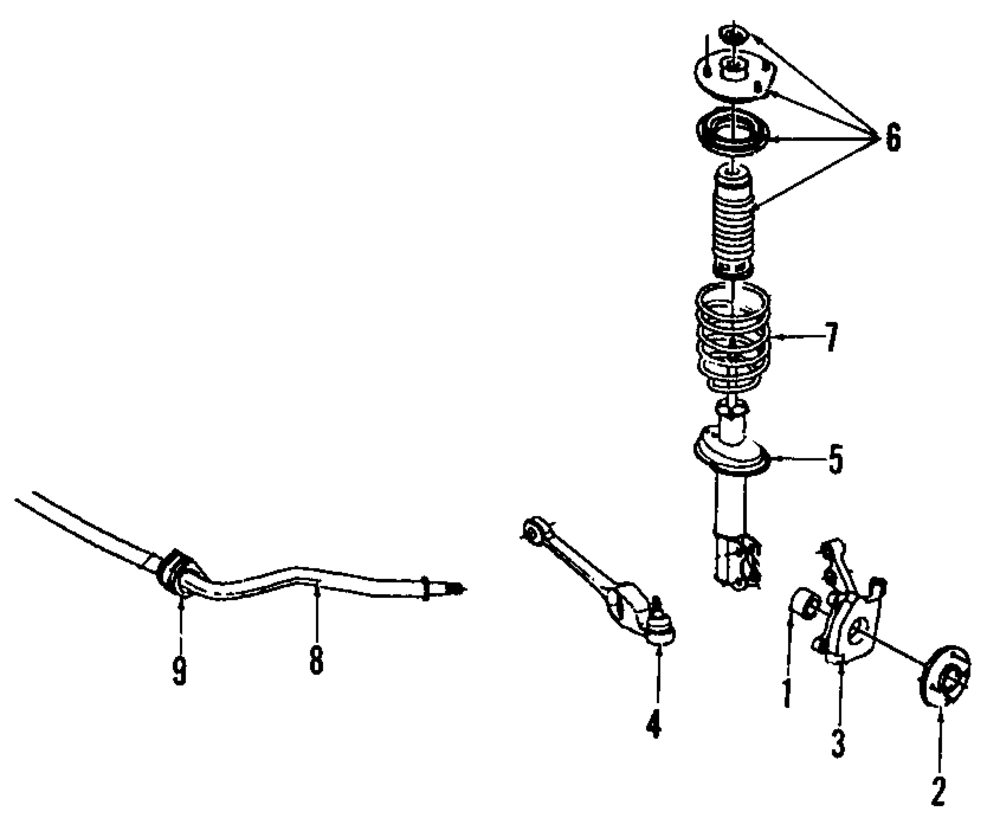 6
7
5
9
8
4
1
3
2