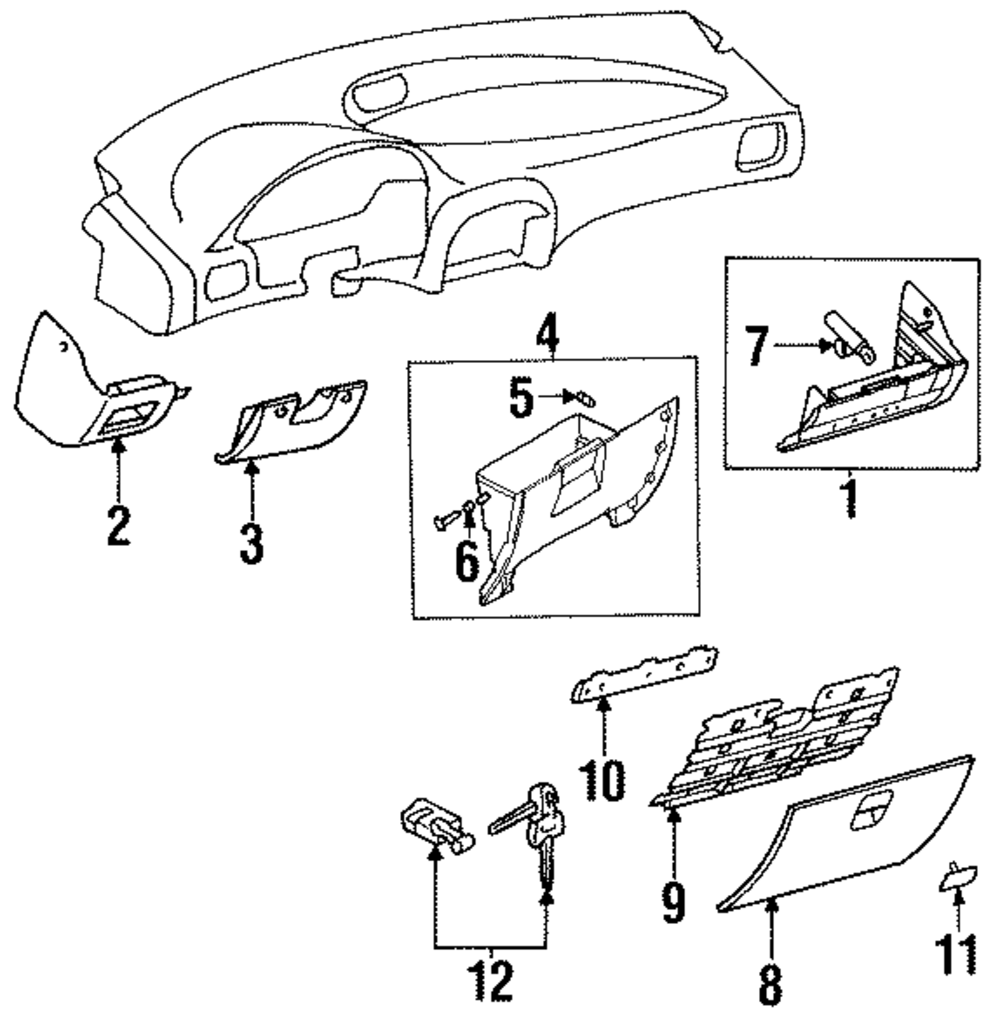 4
7
5
1
2
3
6
10
9
12
8
11