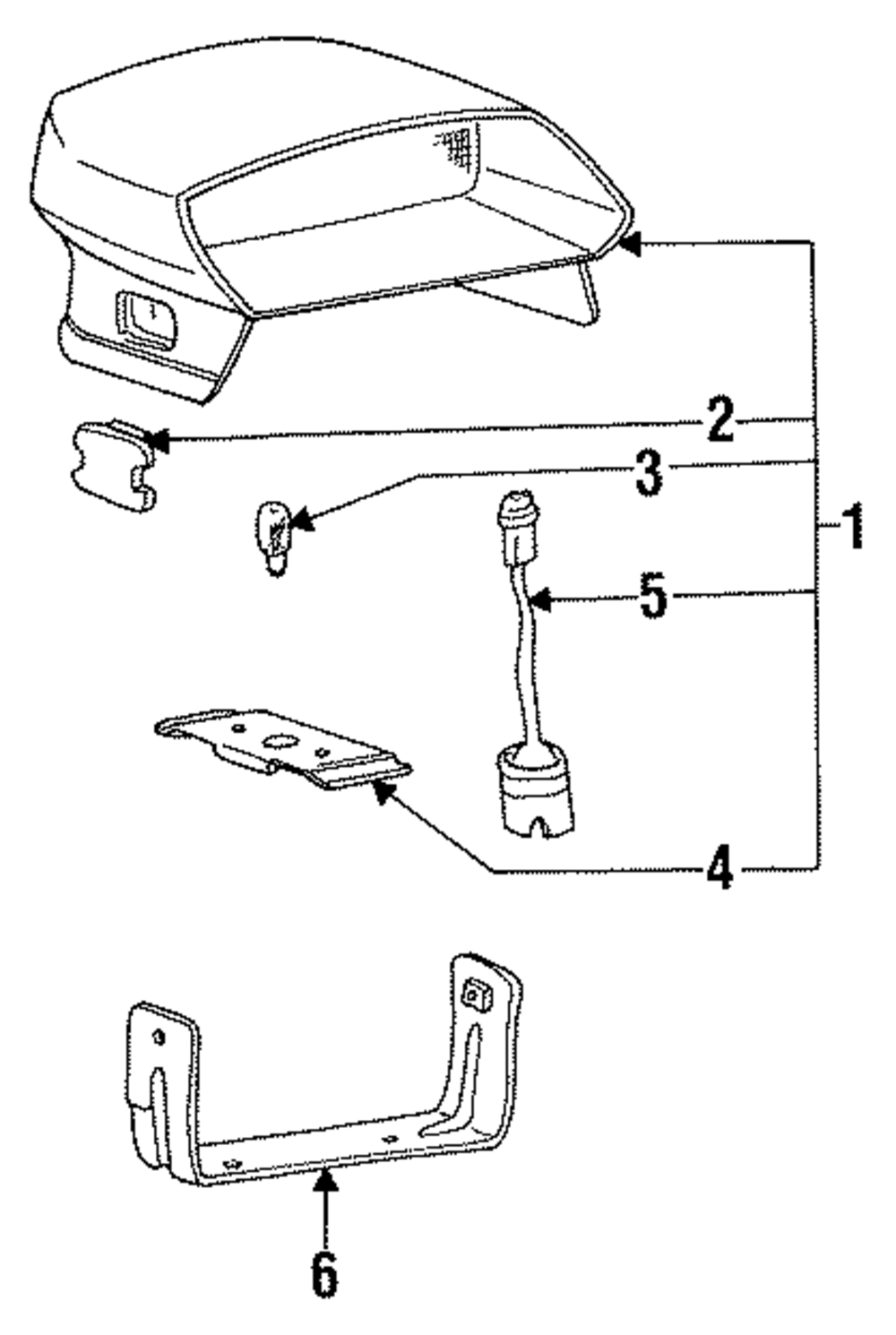 2
3
1
5
4
6