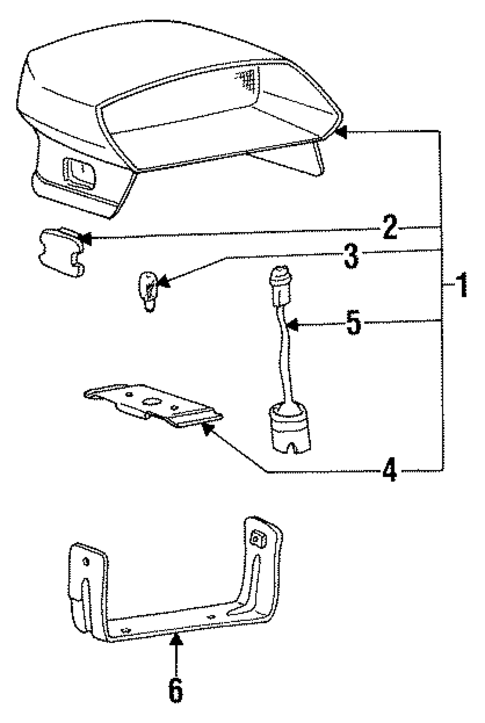 2
3
1
5
4
6