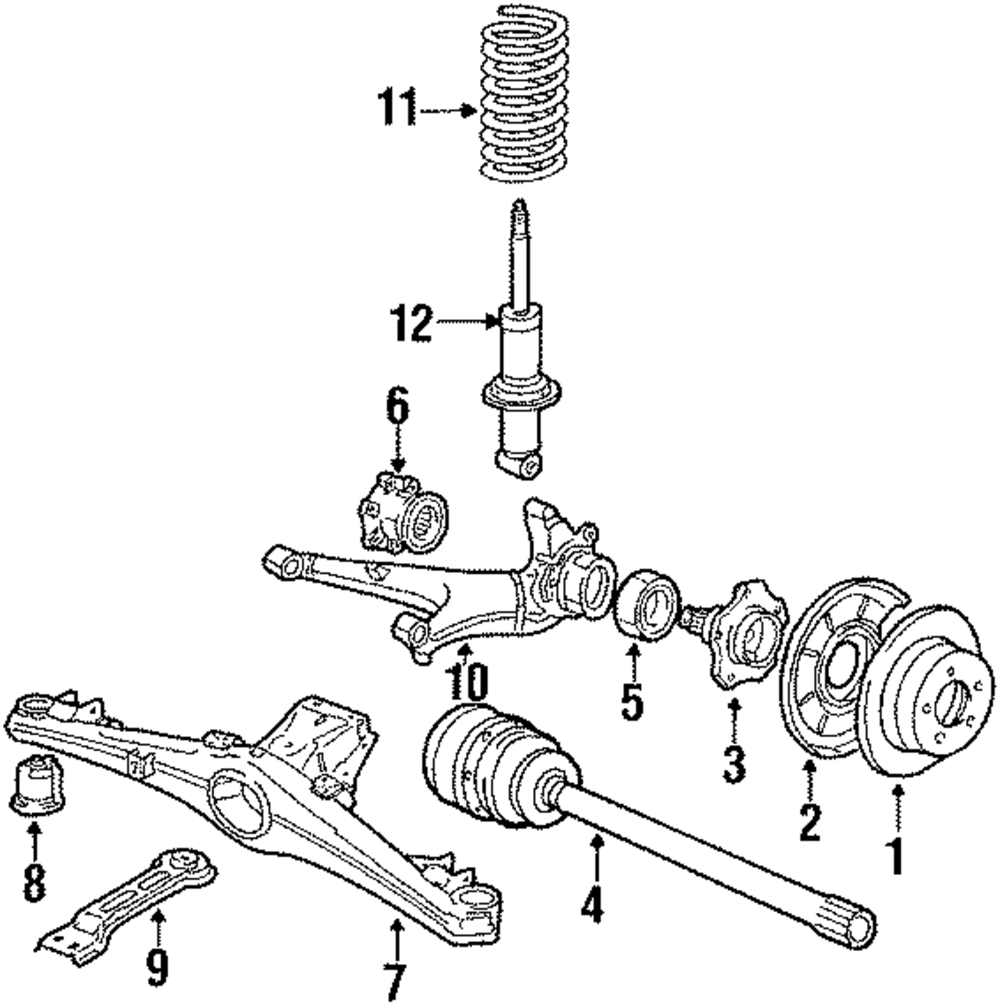 11
12
6
10
5
3
2
1
8
9
7
4