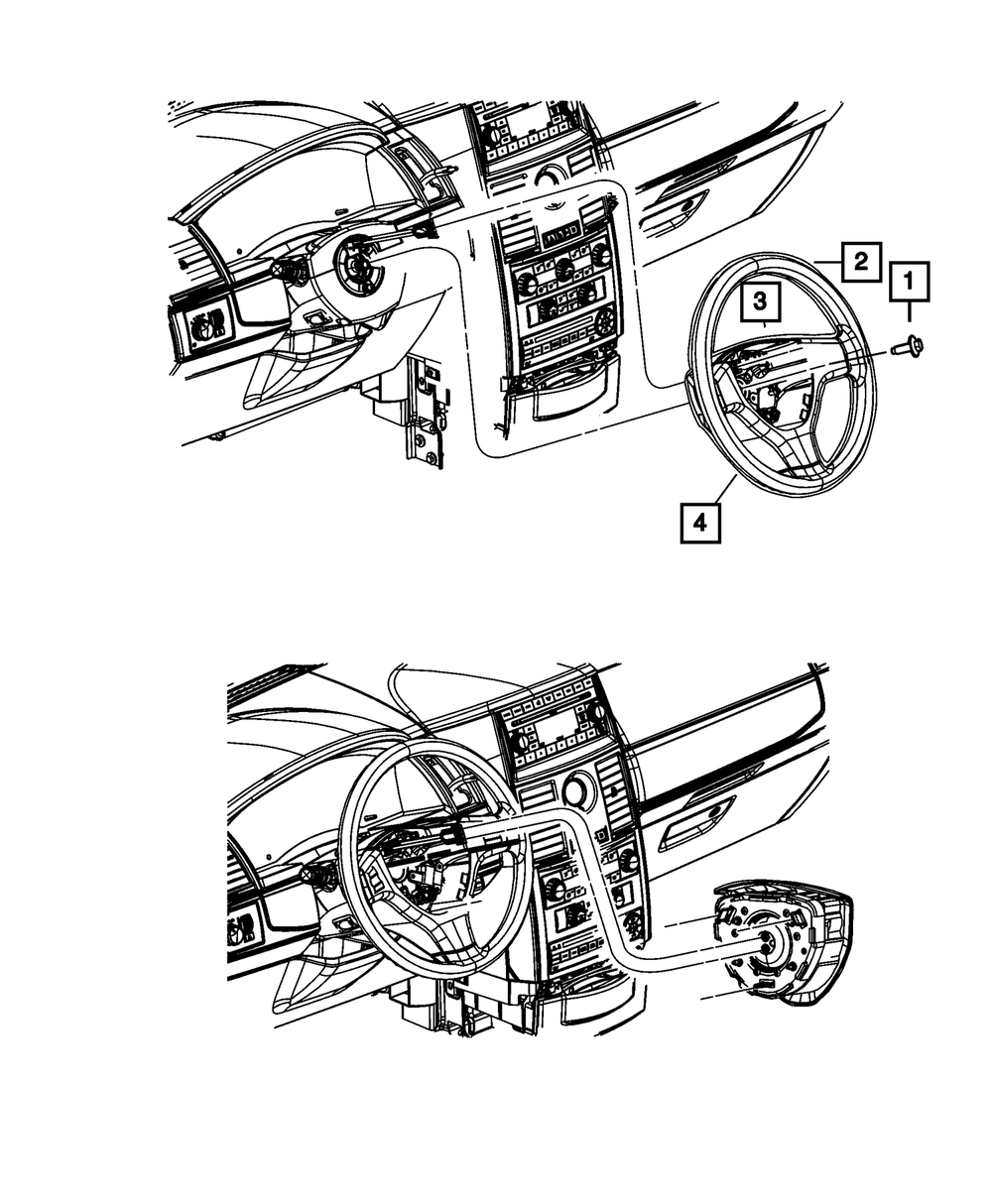 2
1
3
4