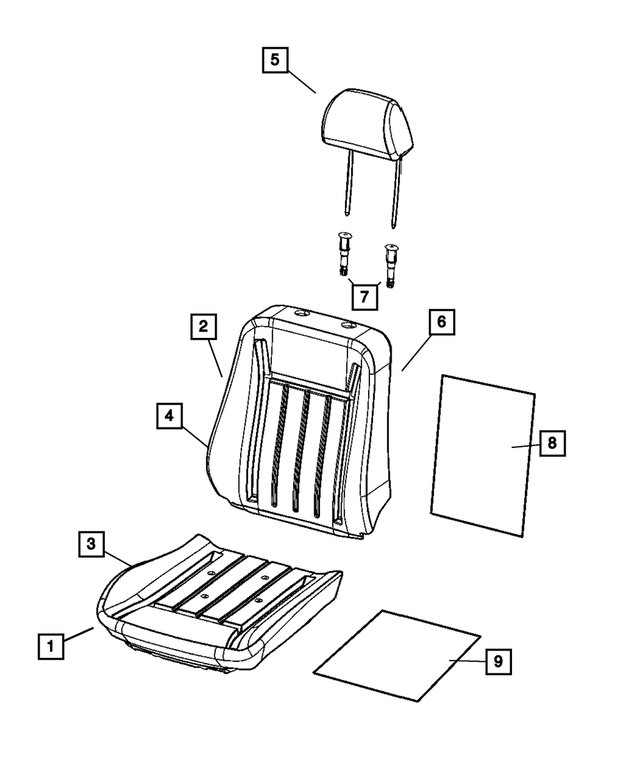 5
7
2
6
4
8
3
1
9