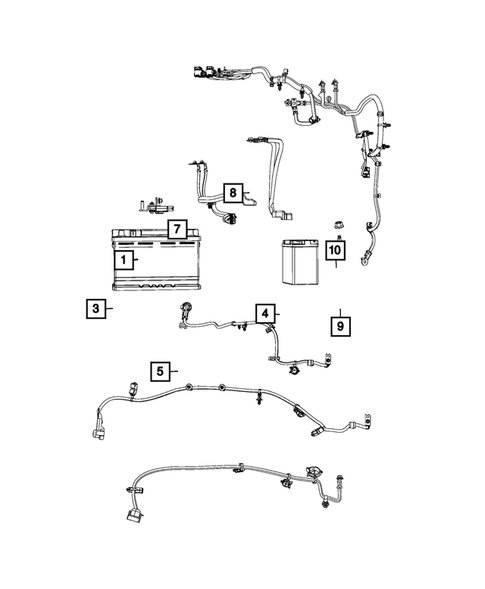 8
7
1
10
3
4
9
5