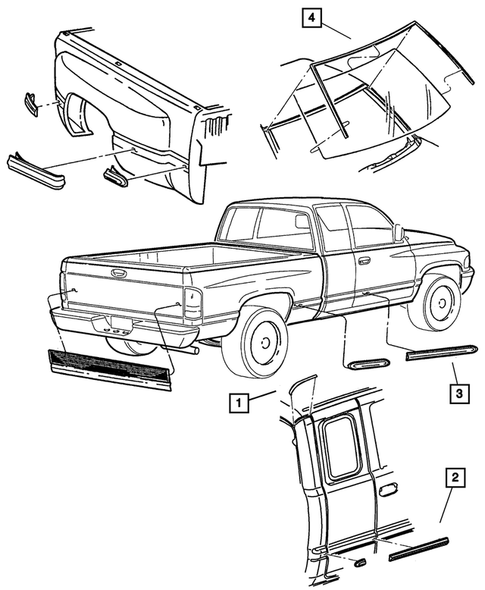 4

1

3

2