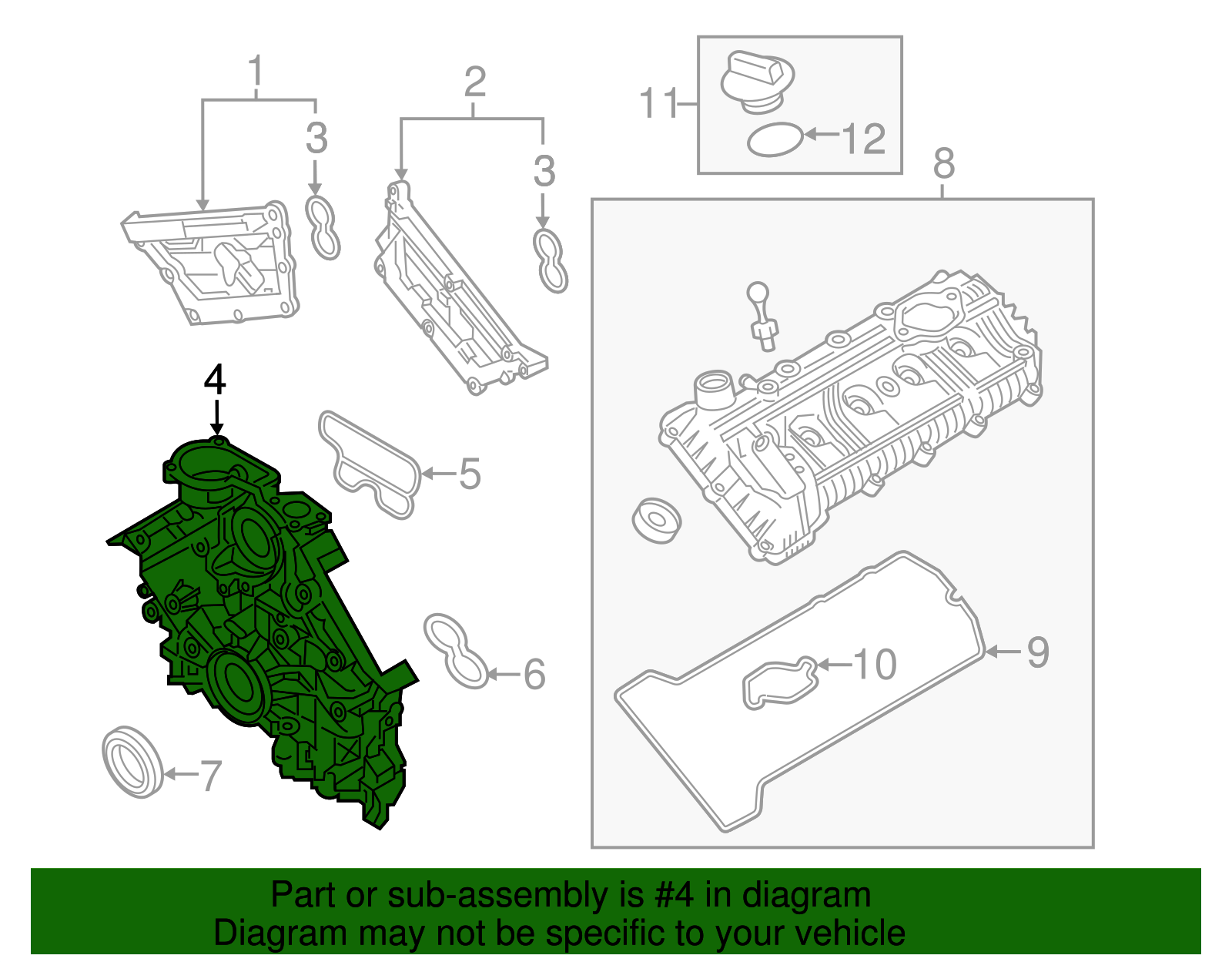 1
3
2
3
11
12
8
4
5
6
7
10
9

Part or sub-assembly is #4 in diagram
Diagram may not be specific to your vehicle