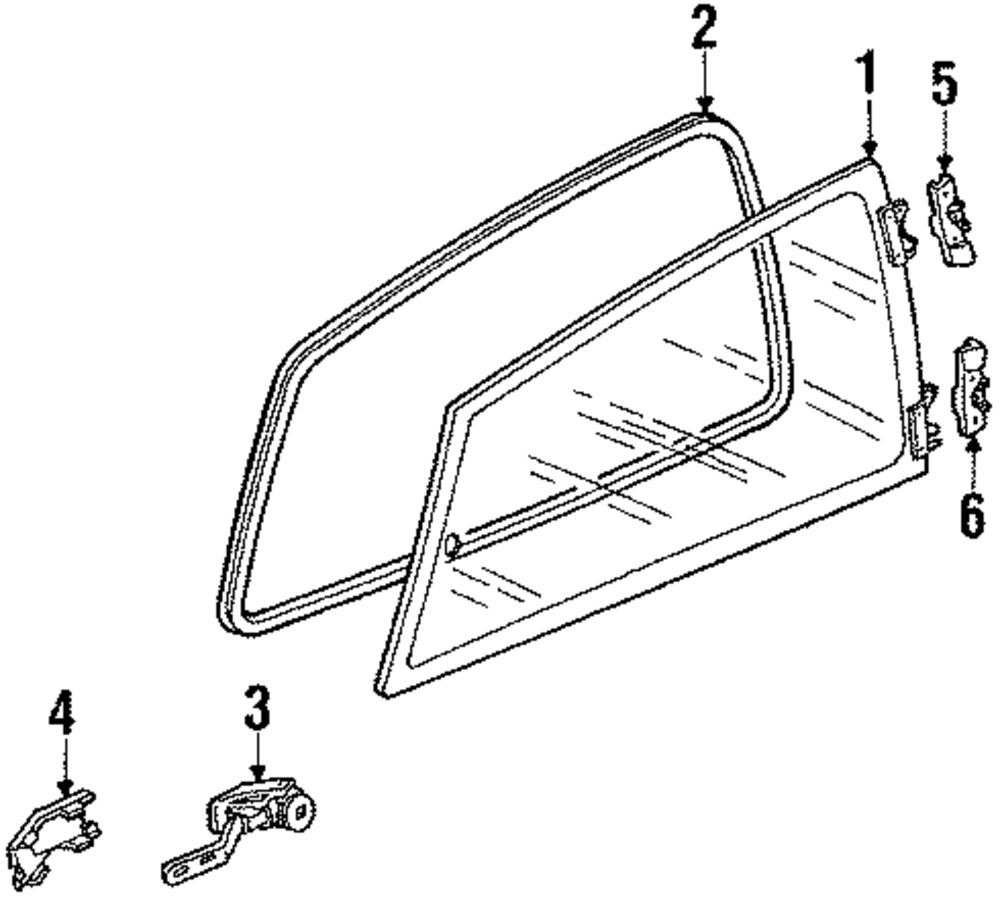 2
1
5
6
4
3