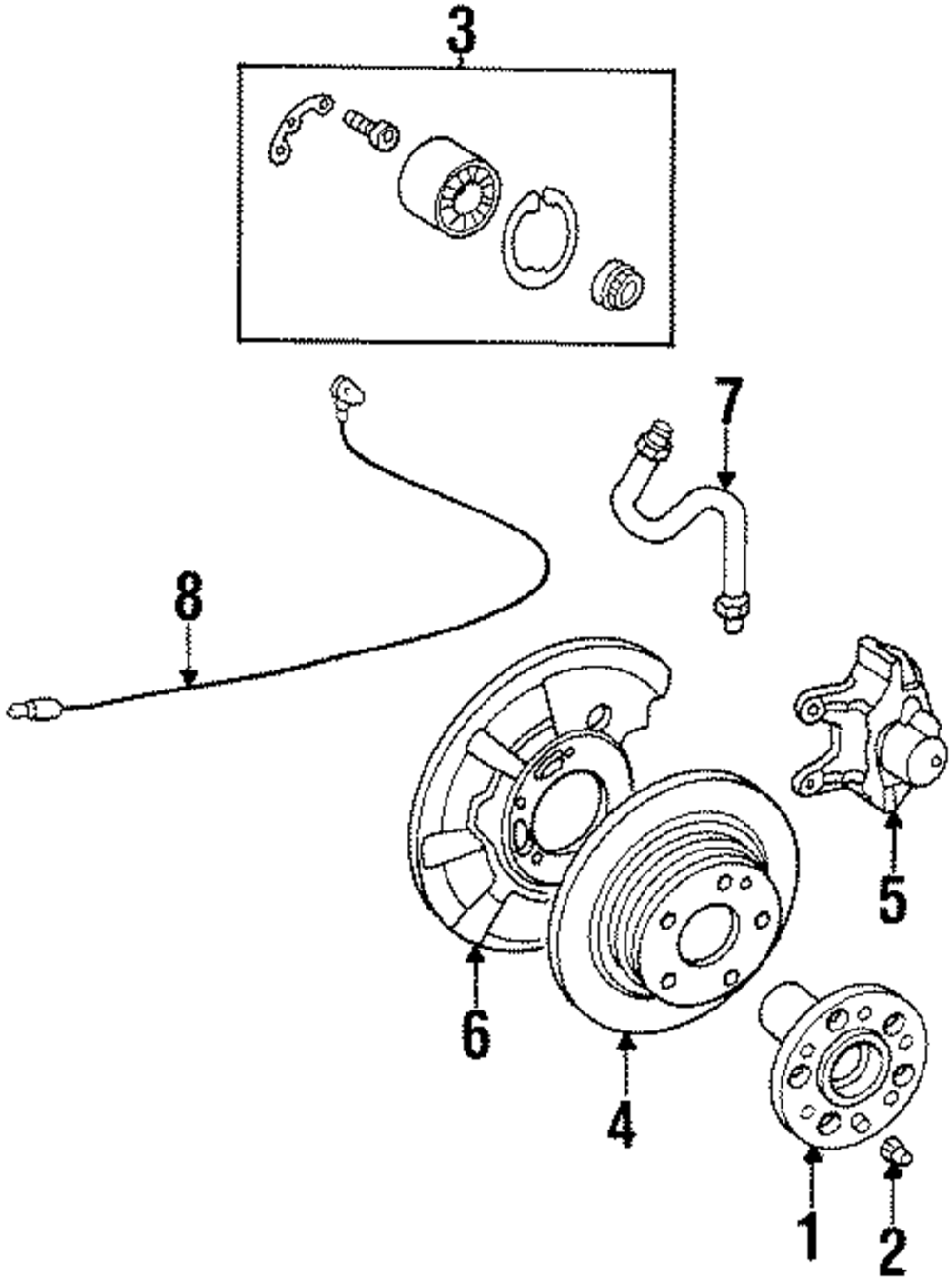 3
7
8
5
6
4
1
2