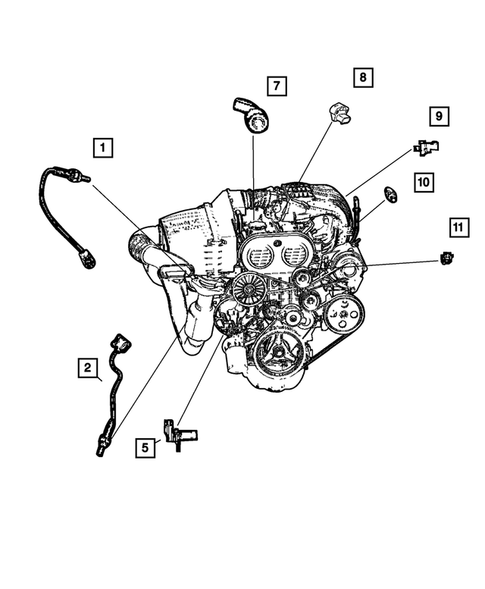 7
8
9
1
10
11
2
5