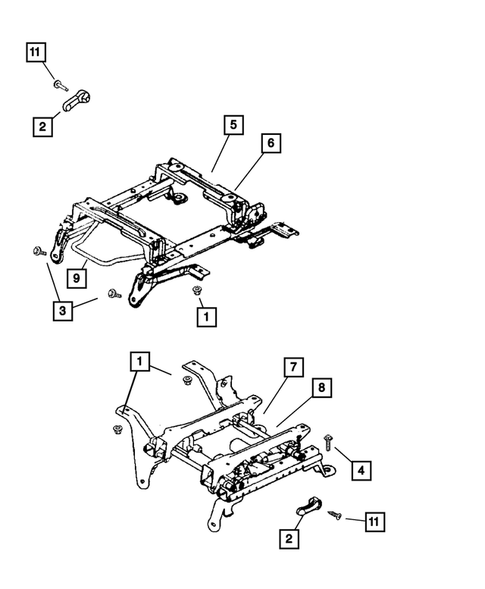 11
2
5
6
9
3
1
1
7
8
4
2
11