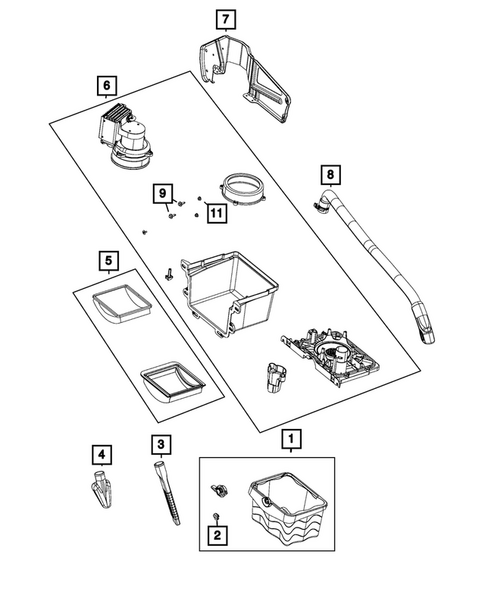 7
6
8
9
11
5
4
3
1
2