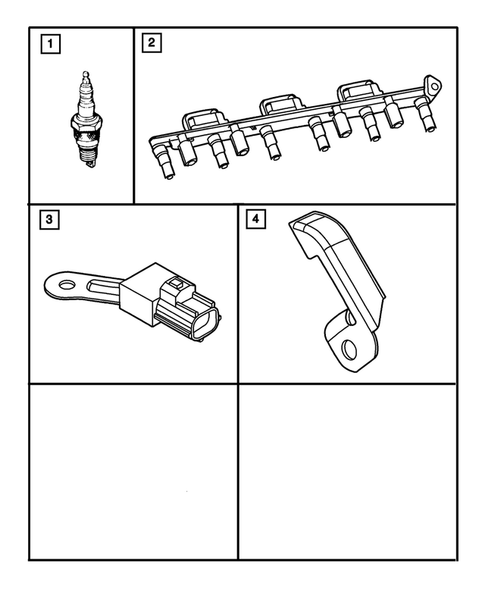 1
2
3
4