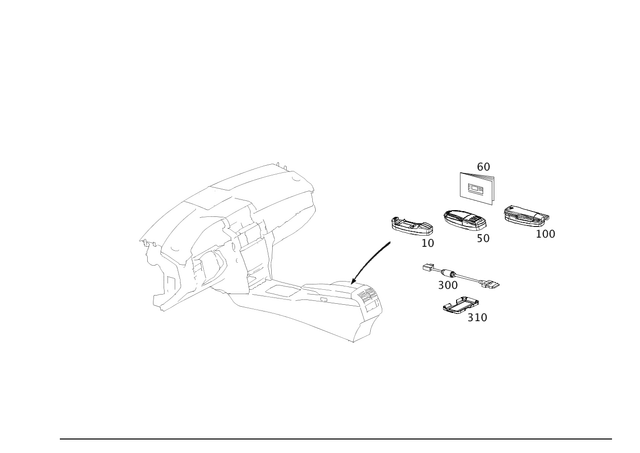 60
10
50
100
300
310