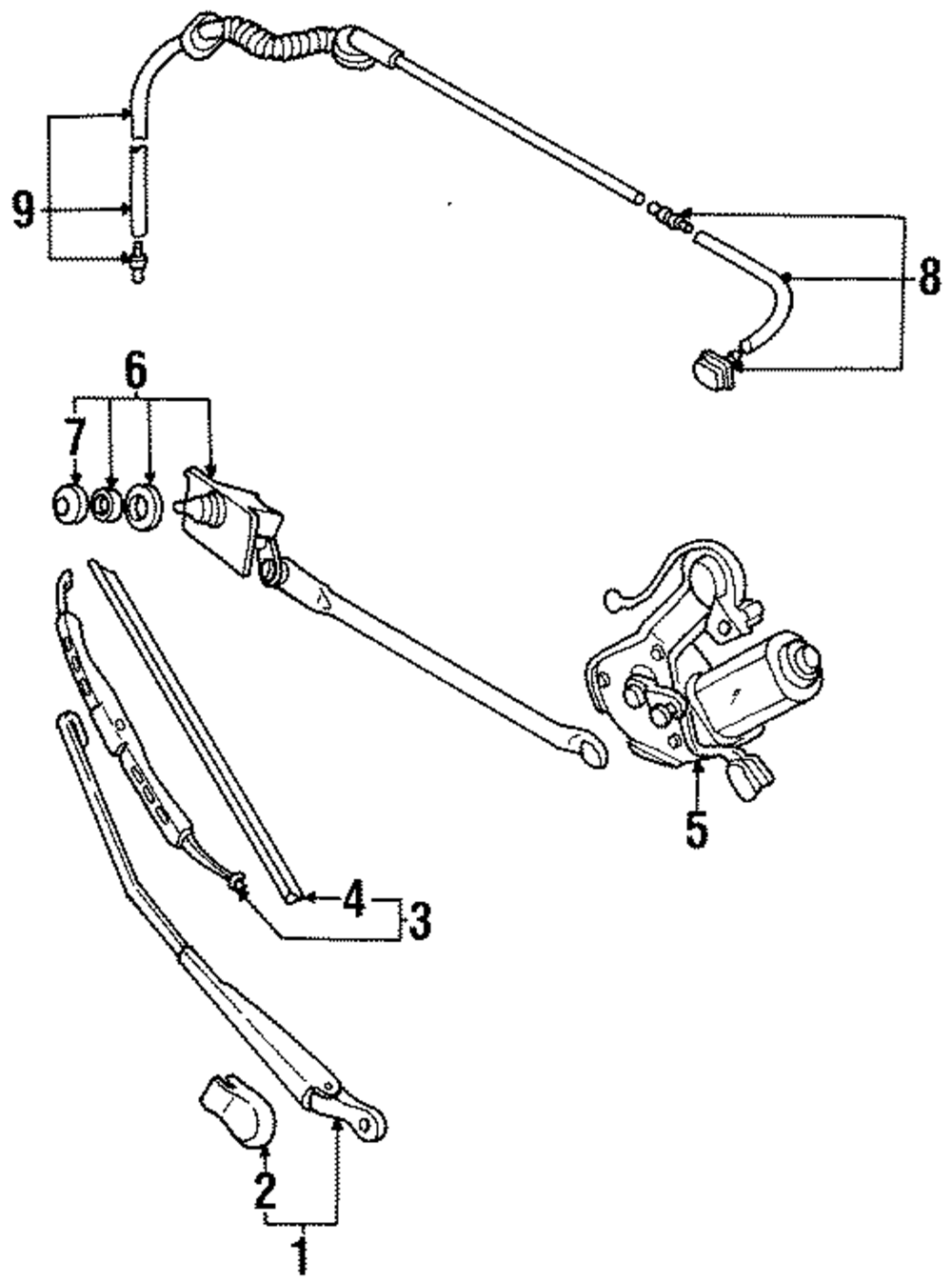 9
8
6
7
5
4
3
2
1