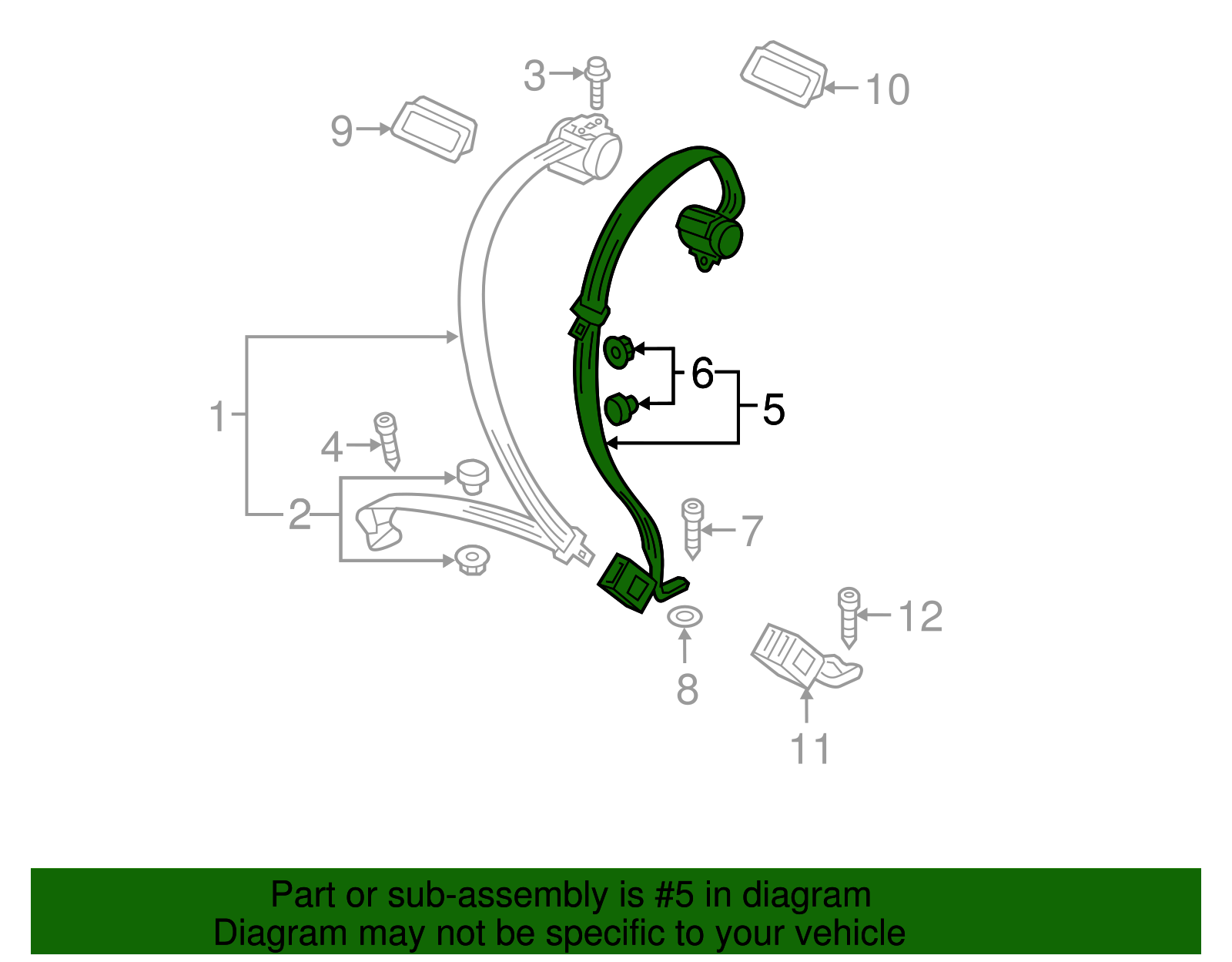 3
10
9
6
5
1
4
2
7
12
8
11

Part or sub-assembly is #5 in diagram
Diagram may not be specific to your vehicle