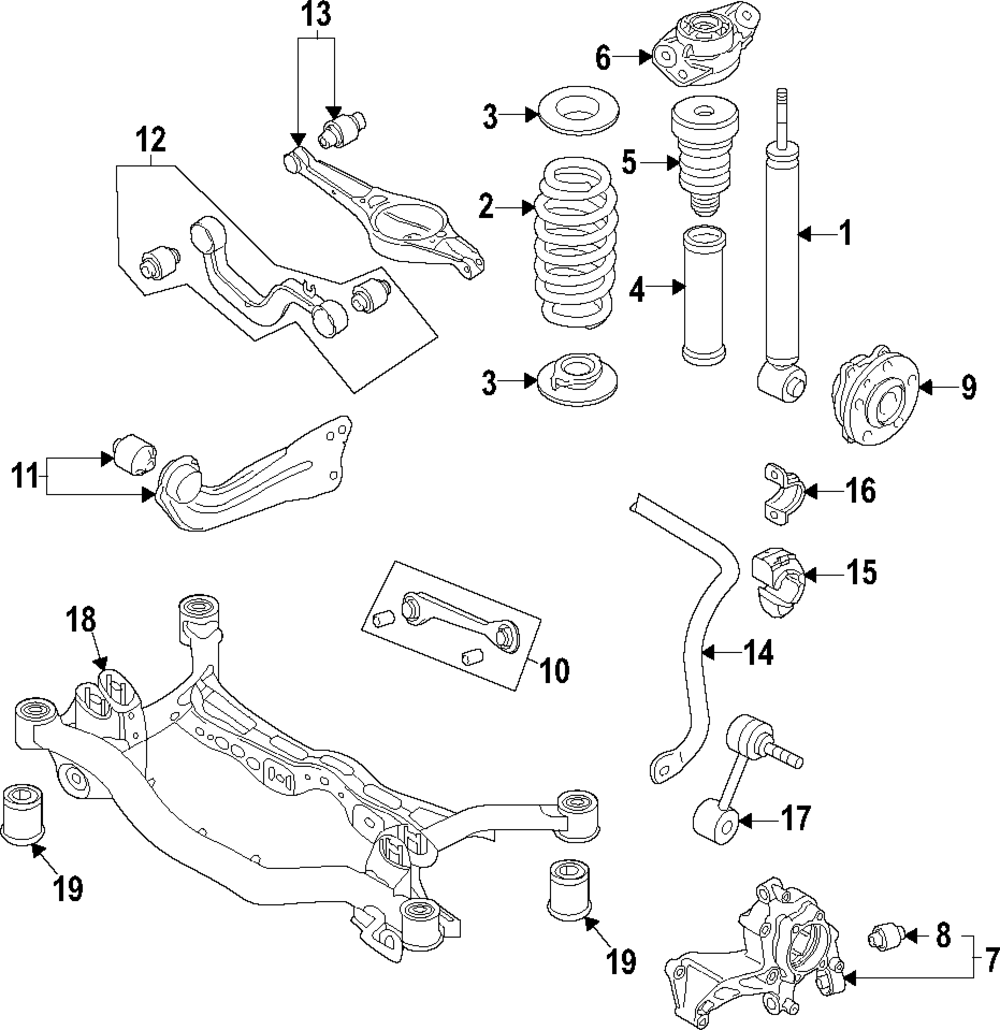 13
6
12
3
5
2
1
4
3
9
11
16
15
18
10
14
17
19
19
8
7