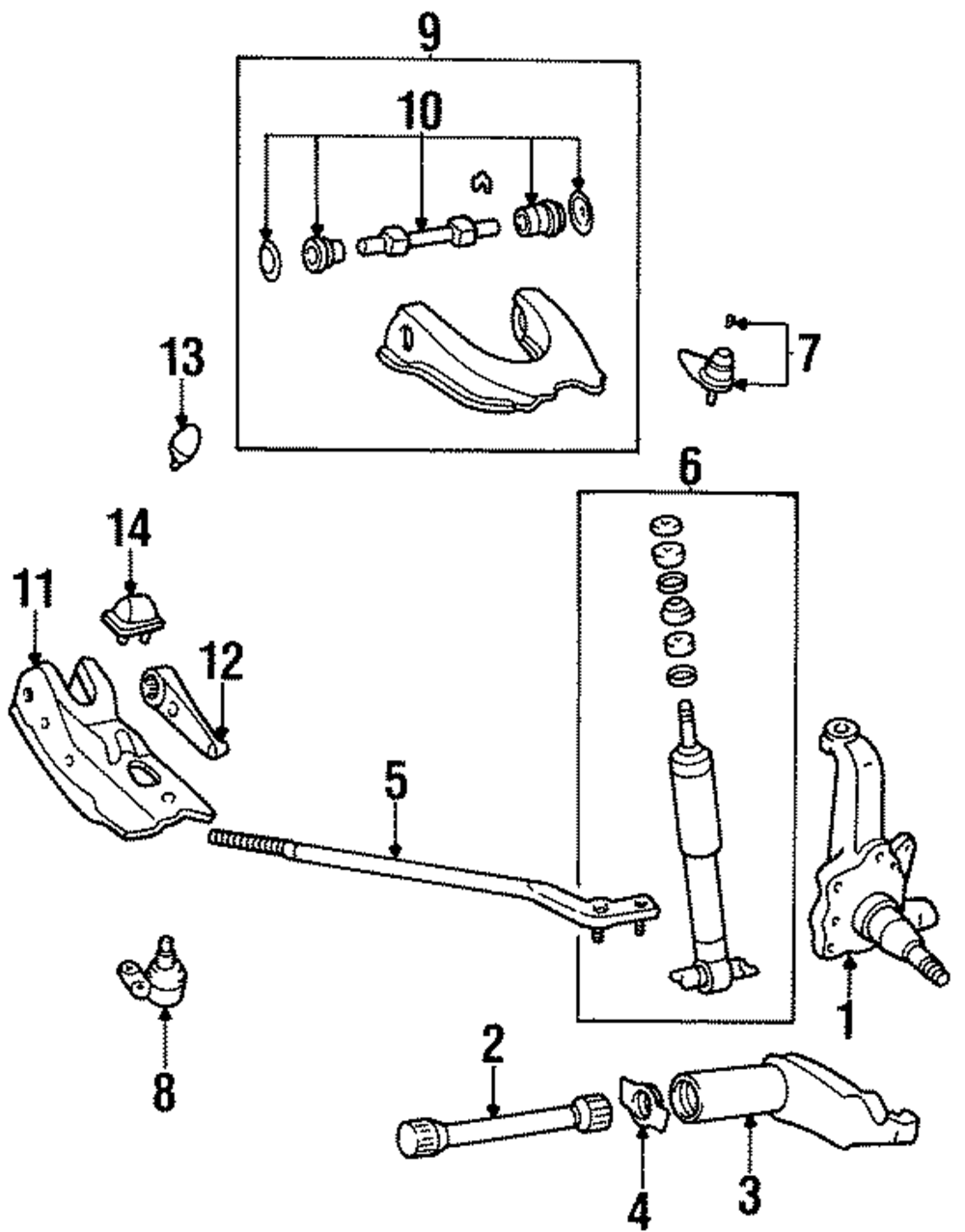 9
10
13
7
6
14
11
12
5
1
8
2
4
3