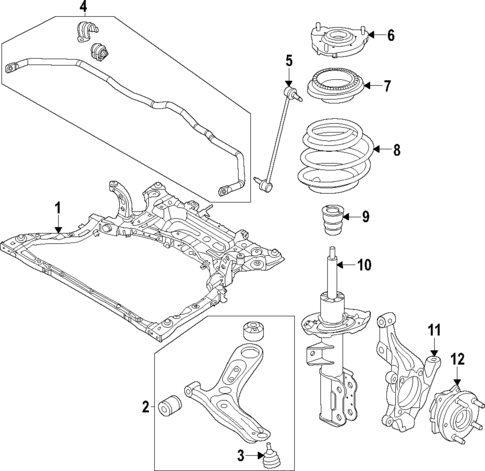 4
6
5
7
8
1
9
10
11
12
2
3