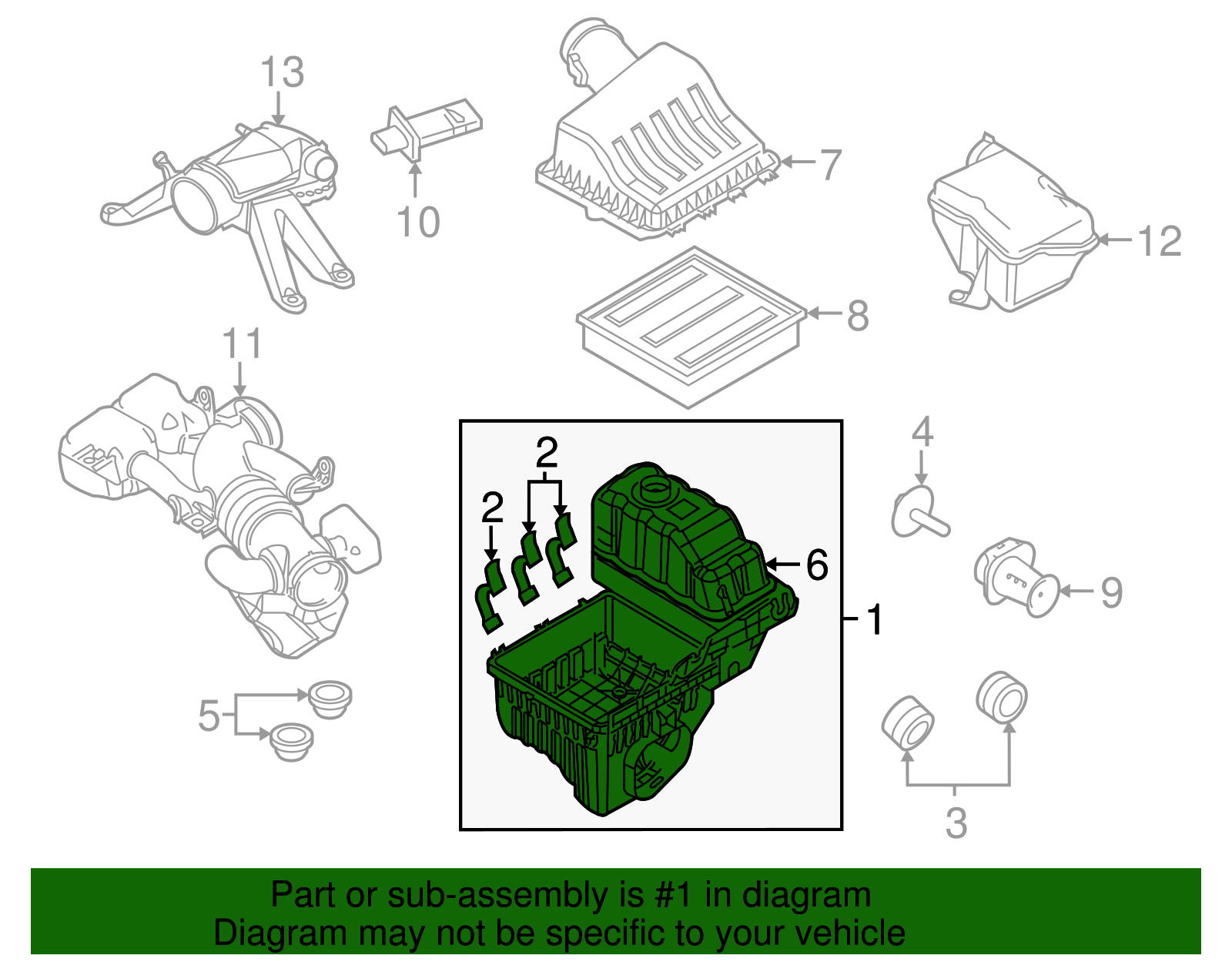 13
10
7
12
8
11
2
2
6
1
4
9
5
3

Part or sub-assembly is #1 in diagram
Diagram may not be specific to your vehicle