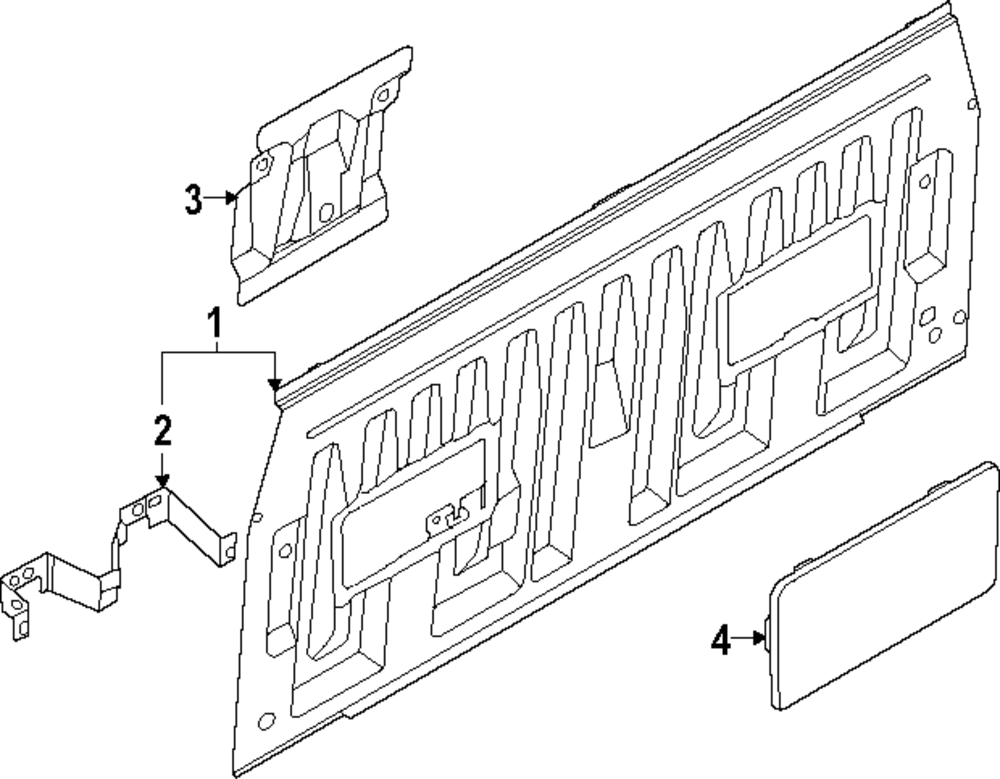 3
1
2
4