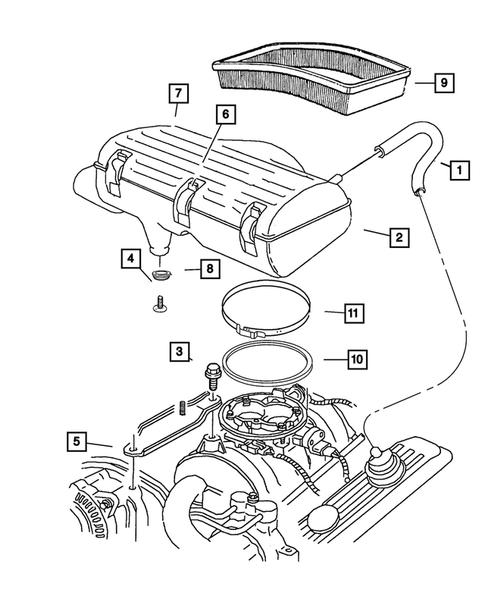 9
7
6
1
2
4
8
11
3
10
5