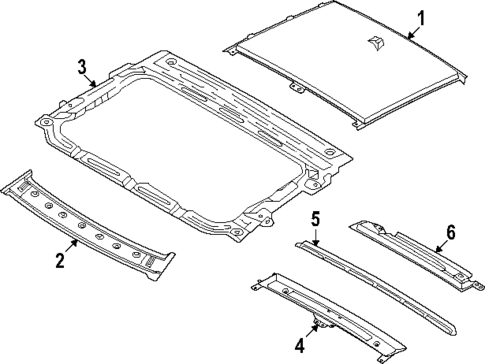 1
3
2
5
6
4