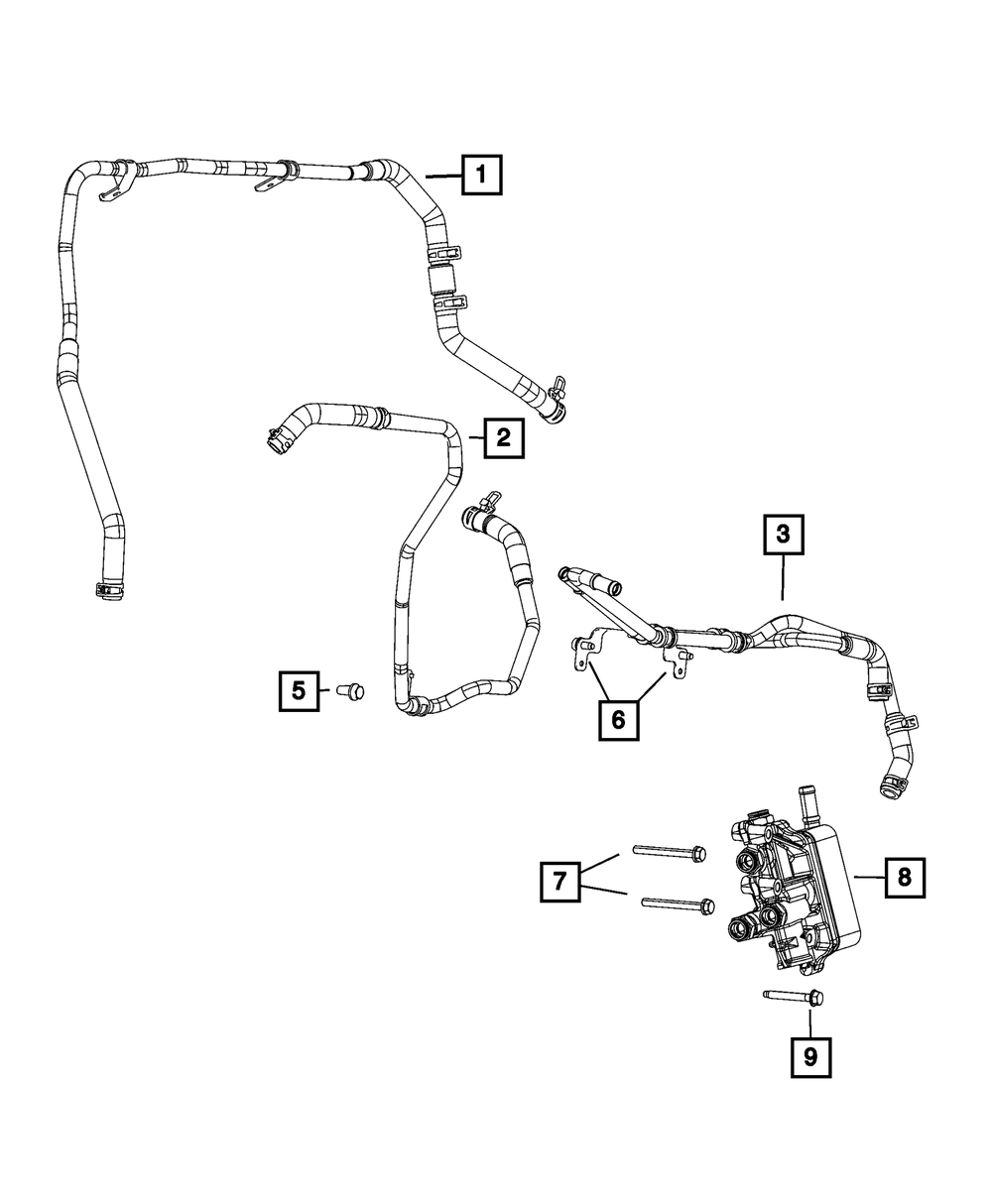 1
2
3
5
6
7
8
9