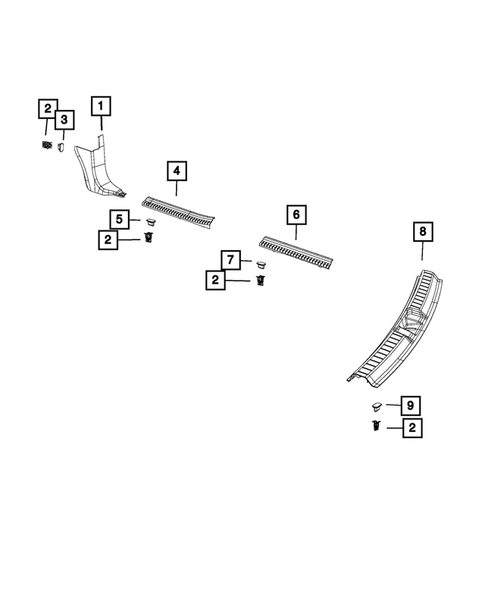 2
3
1
4
5
2
6
7
2
8
9
2