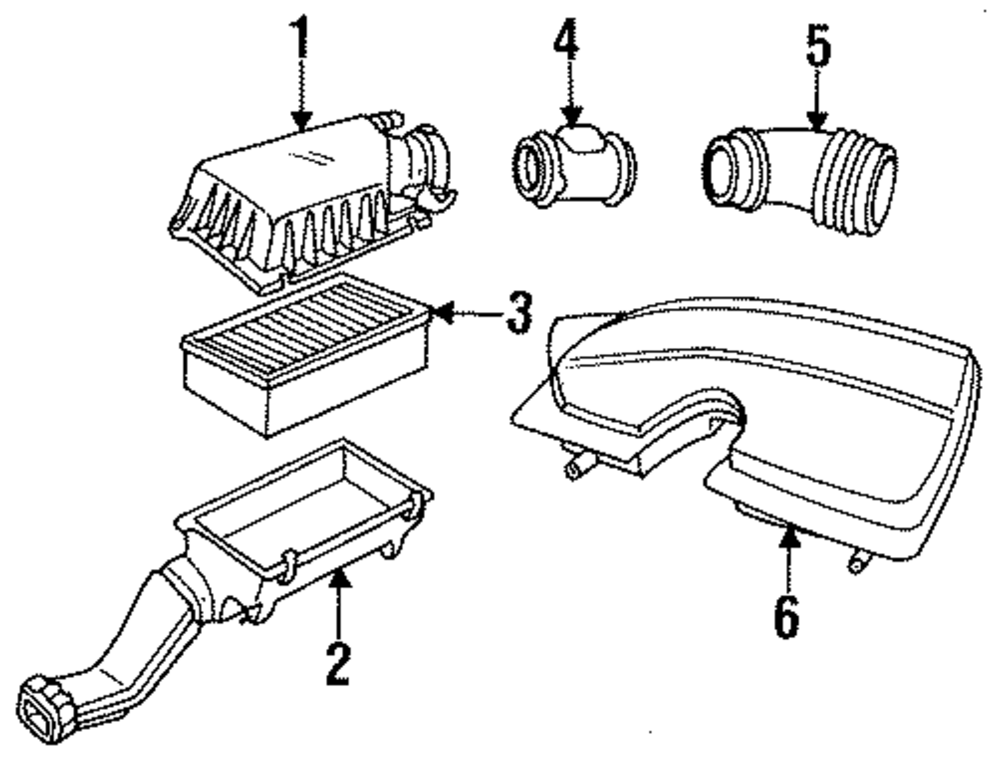 1
4
5
3
2
6